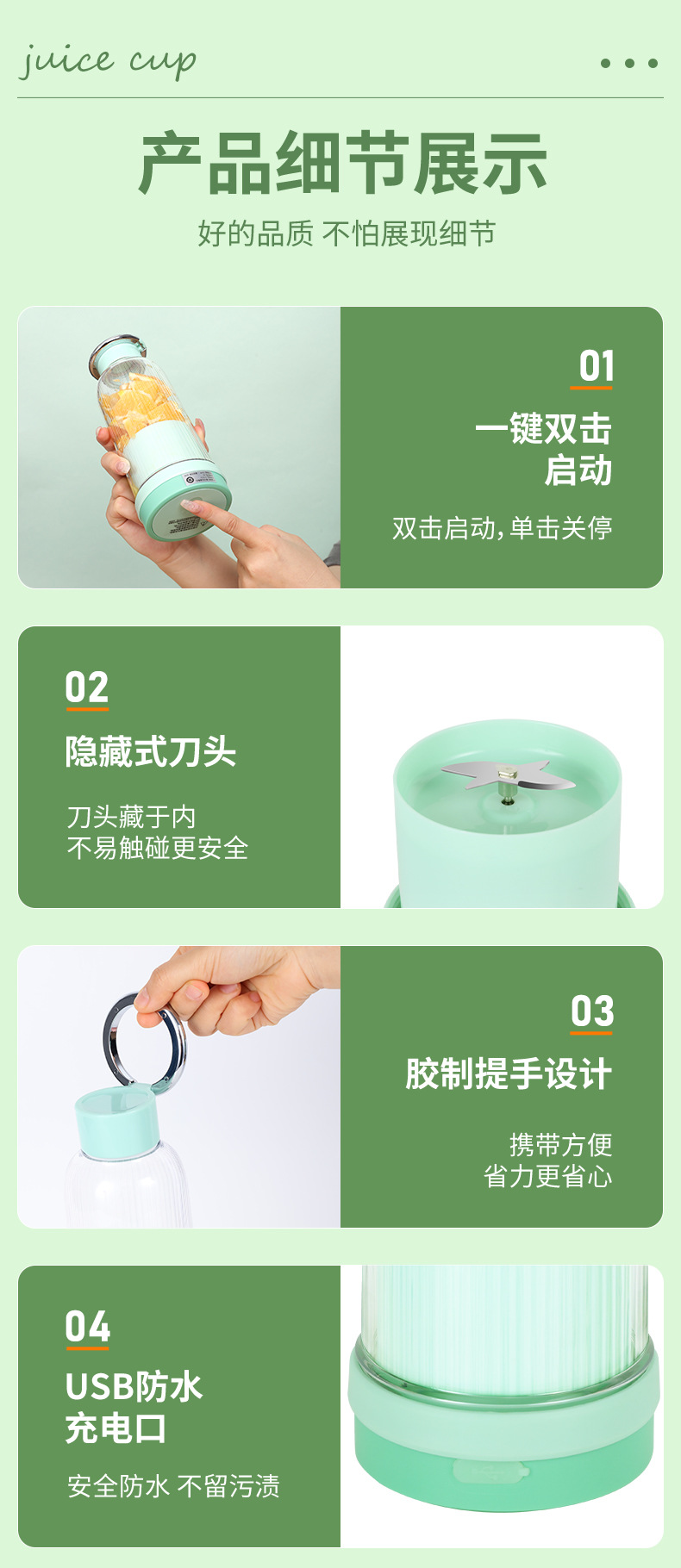 juice cup

产品细节展示

好的品质 不怕展现细节

01

一键双击启动

双击启动，单击关停

02

隐藏式刀头

刀头藏于内
不易触碰更安全

03

胶制提手设计

携带方便
省力更省心

04

USB防水充电口

安全防水 不留污渍