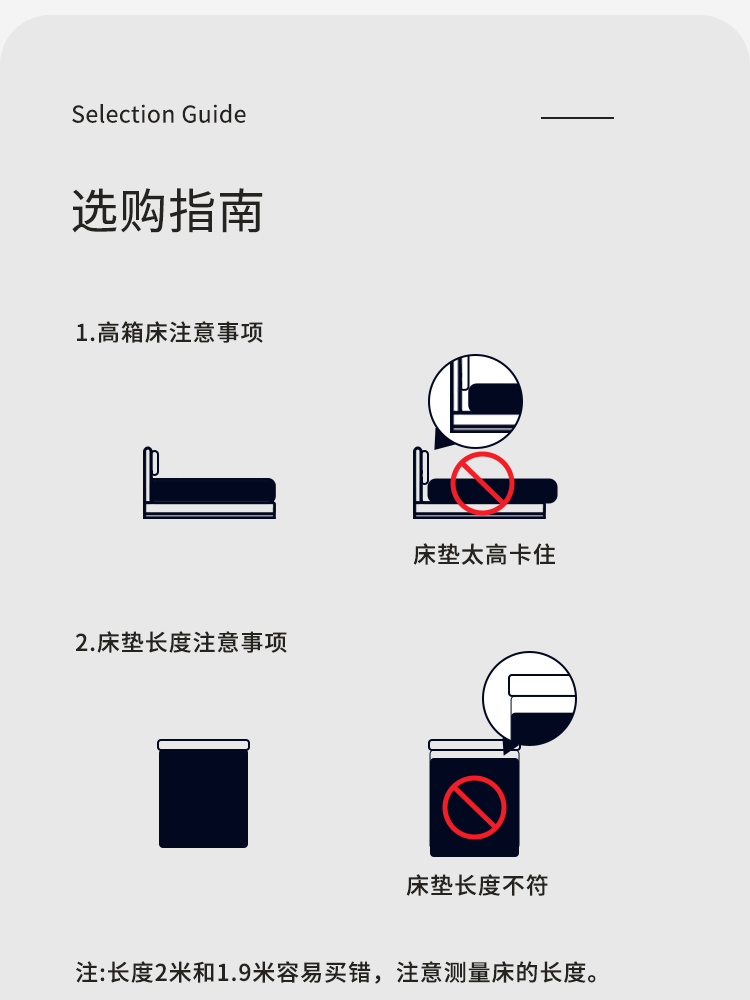 Selection Guide

选购指南

1.高箱床注意事项

床垫太高卡住

2.床垫长度注意事项

床垫长度不符

注:长度2米和1.9米容易买错，注意测量床的长度。