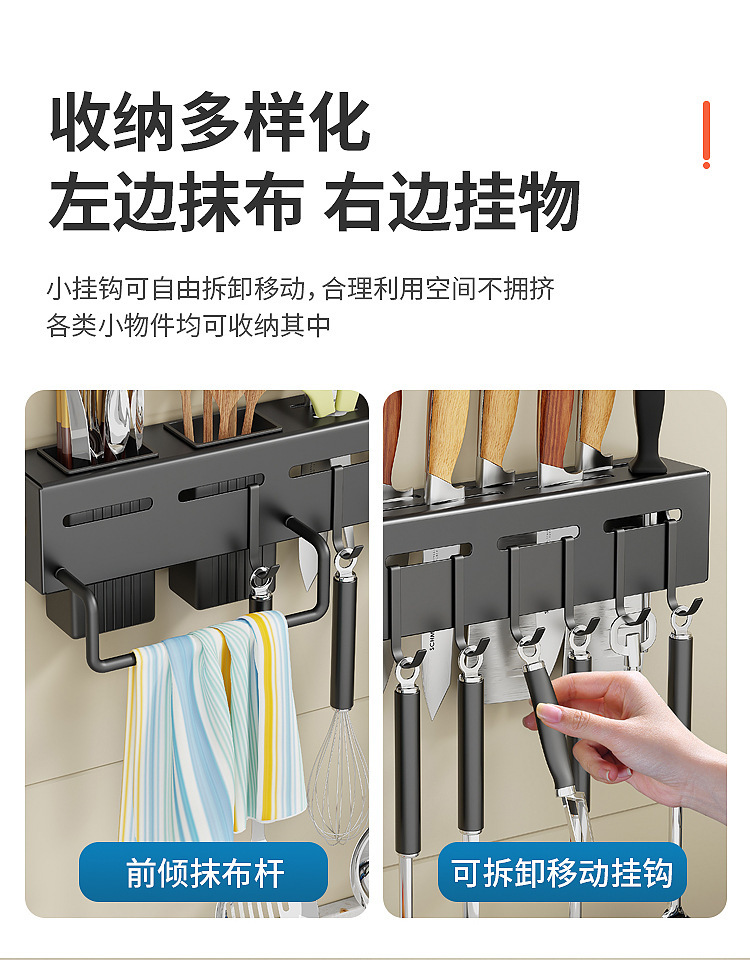 收纳多样化
左边抹布 右边挂物

小挂钩可自由拆卸移动，合理利用空间不拥挤
各类小物件均可收纳其中

前倾抹布杆

可拆卸移动挂钩