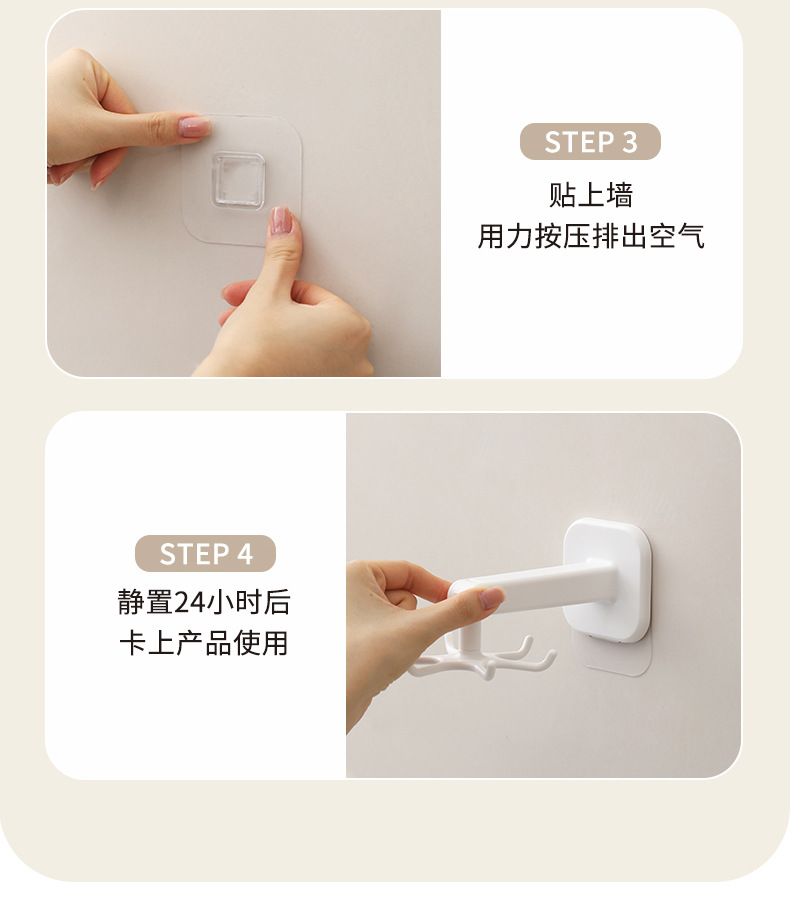 STEP 3
贴上墙
用力按压排出空气

STEP 4
静置24小时后
卡上产品使用