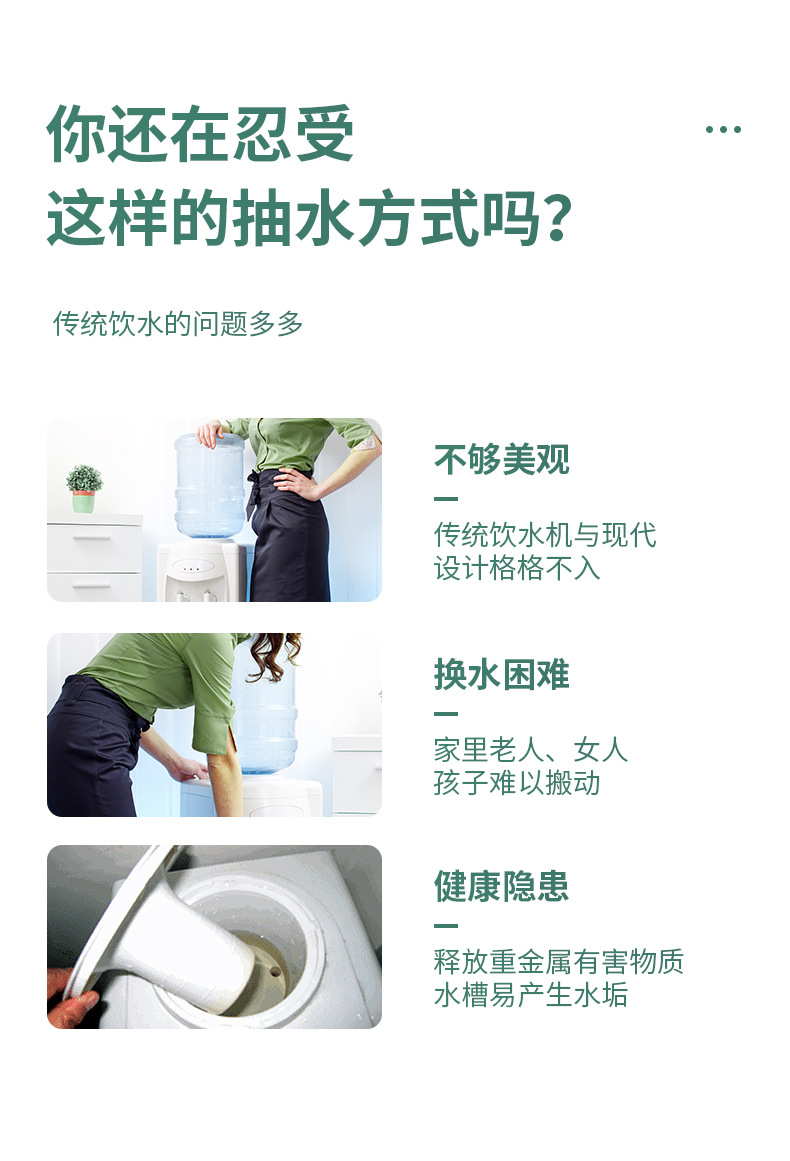 你还在忍受
这样的抽水方式吗?

...

传统饮水的问题多多

不够美观

传统饮水机与现代设计格格不入

换水困难

家里老人、女人孩子难以搬动

健康隐患

释放重金属有害物质水槽易产生水垢