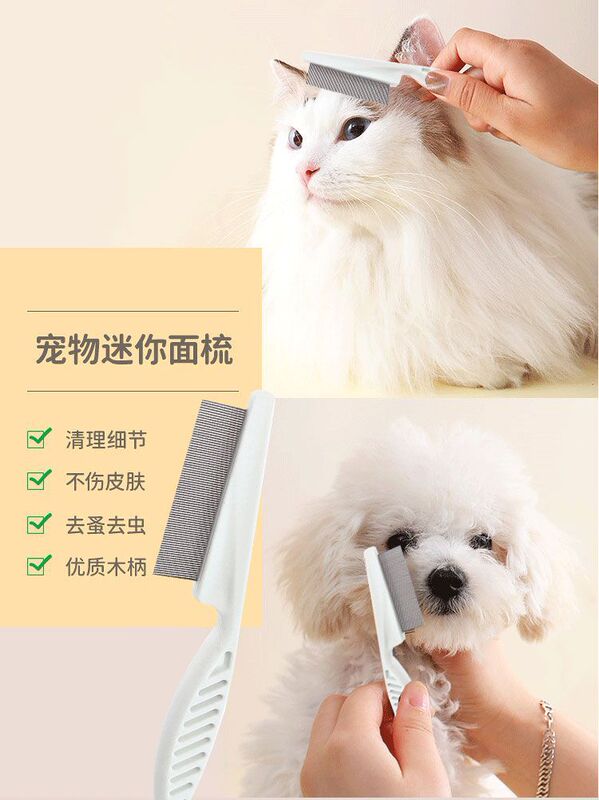 宠物迷你面梳

清理细节

不伤皮肤

去蚤去虫

优质木柄