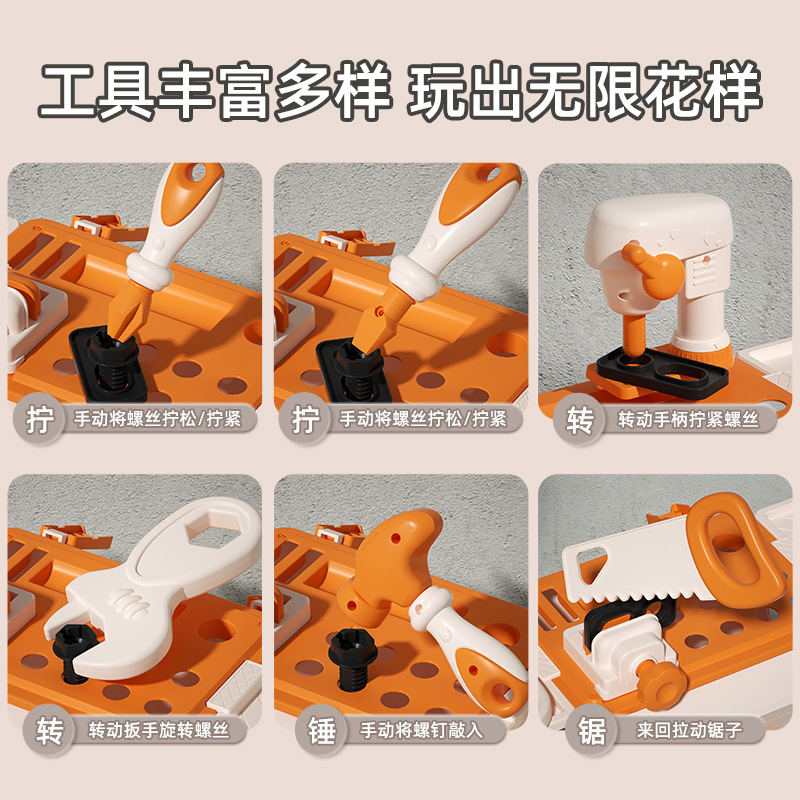 工具丰富多样 玩出无限花样

拧 手动将螺丝拧松/拧紧

拧 手动将螺丝拧松/拧紧

转 转动手柄拧紧螺丝

转 转动扳手旋转螺丝

锤 手动将螺钉敲入

锯 来回拉动锯子