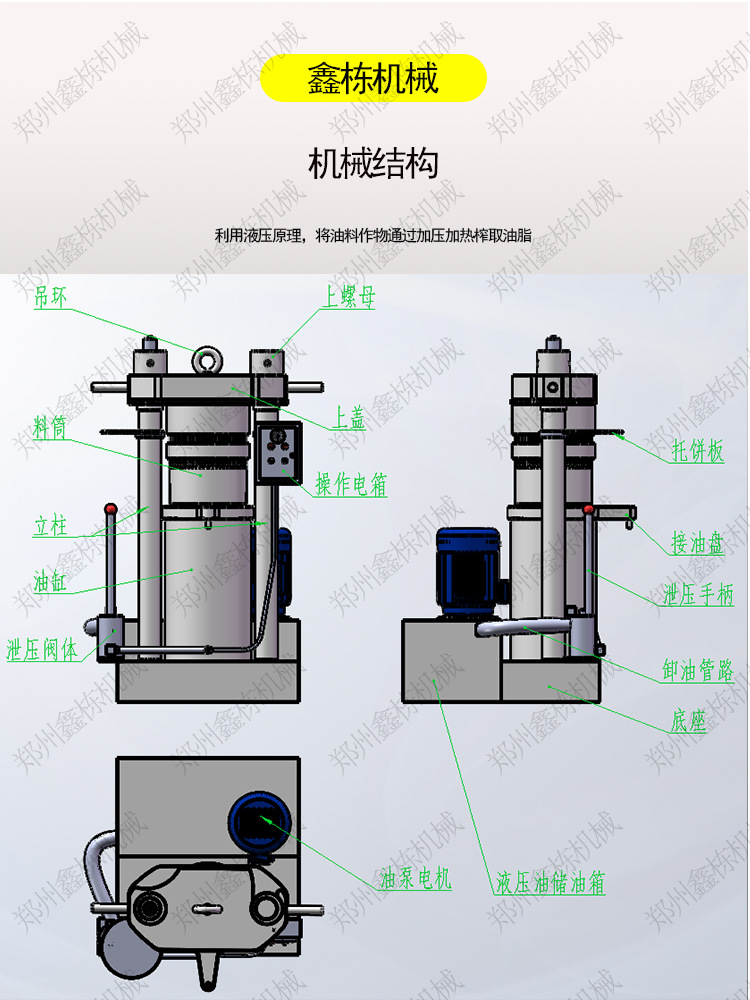 鑫栋机械

机械结构

利用液压原理，将油料作物通过加压加热榨取油脂

吊环
上螺母
上盖
料筒
操作电箱
立柱
油缸
泄压阀体
托饼板
接油盘
泄压手柄
卸油管路
底座
油泵电机
液压油储油箱

郑州鑫栋机械