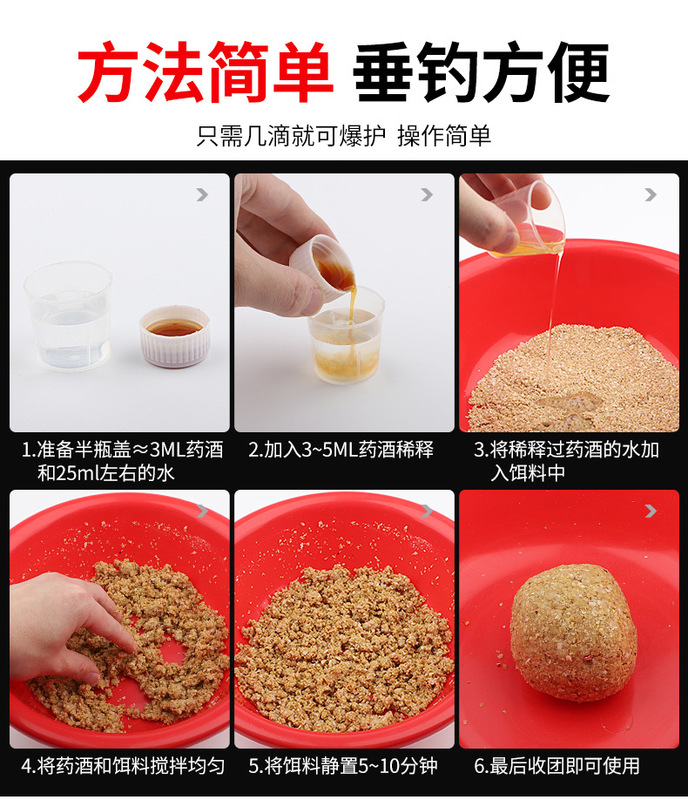 方法简单 垂钓方便

只需几滴就可爆护 操作简单

1.准备半瓶盖≈3ML药酒和25ml左右的水

2.加入3~5ML药酒稀释

3.将稀释过药酒的水加入饵料中

4.将药酒和饵料搅拌均匀

5.将饵料静置5~10分钟

6.最后收团即可使用