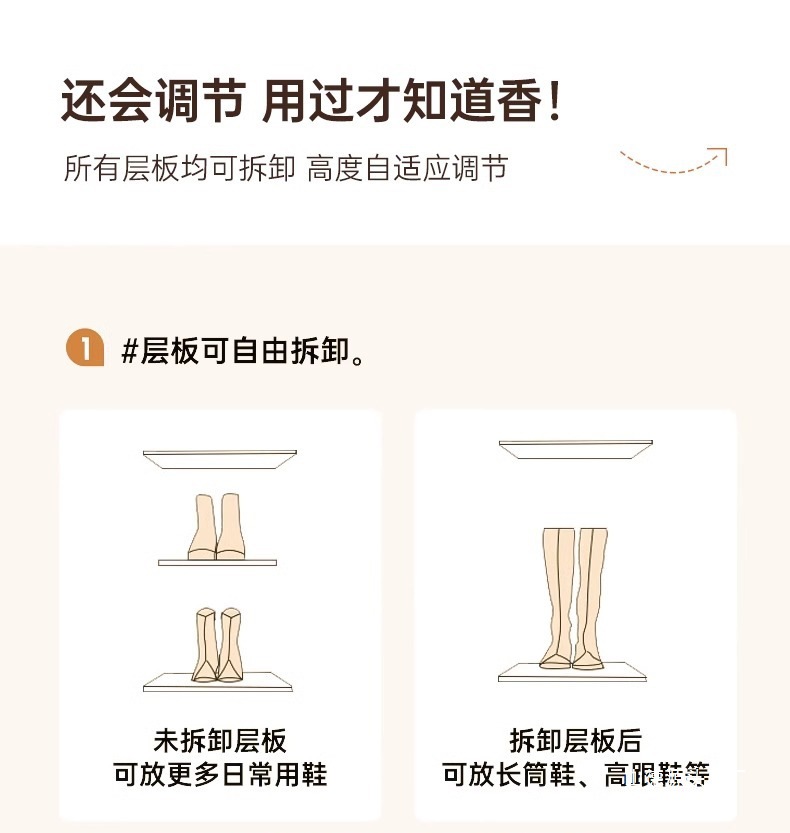 还会调节 用过才知道香！

所有层板均可拆卸 高度自适应调节

1 #层板可自由拆卸。

未拆卸层板
可放更多日常用鞋

拆卸层板后
可放长筒鞋、高跟鞋等