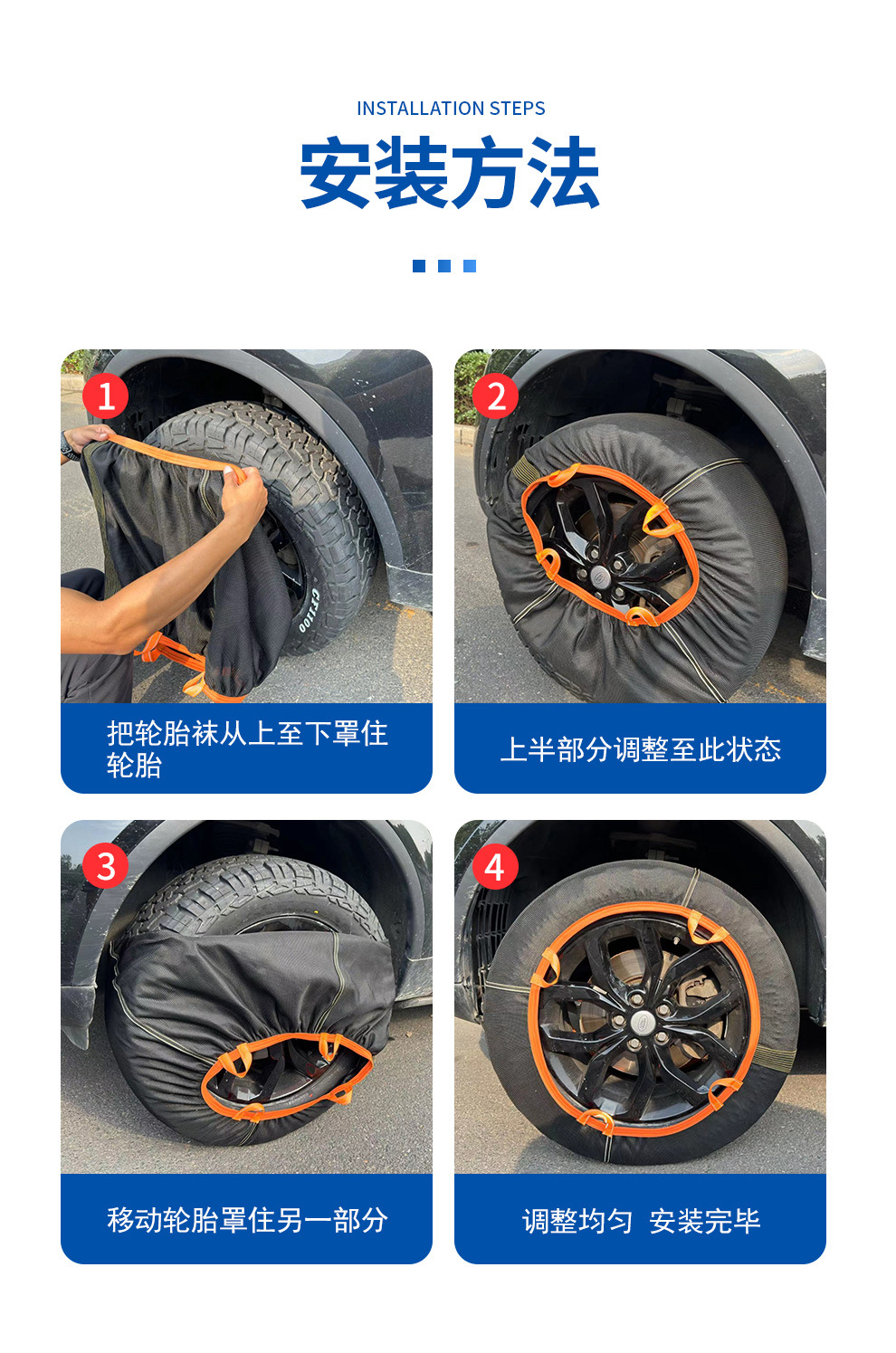 INSTALLATION STEPS

安装方法

1

CF1100

把轮胎袜从上至下罩住轮胎

2

上半部分调整至此状态

3

移动轮胎罩住另一部分

4

调整均匀 安装完毕