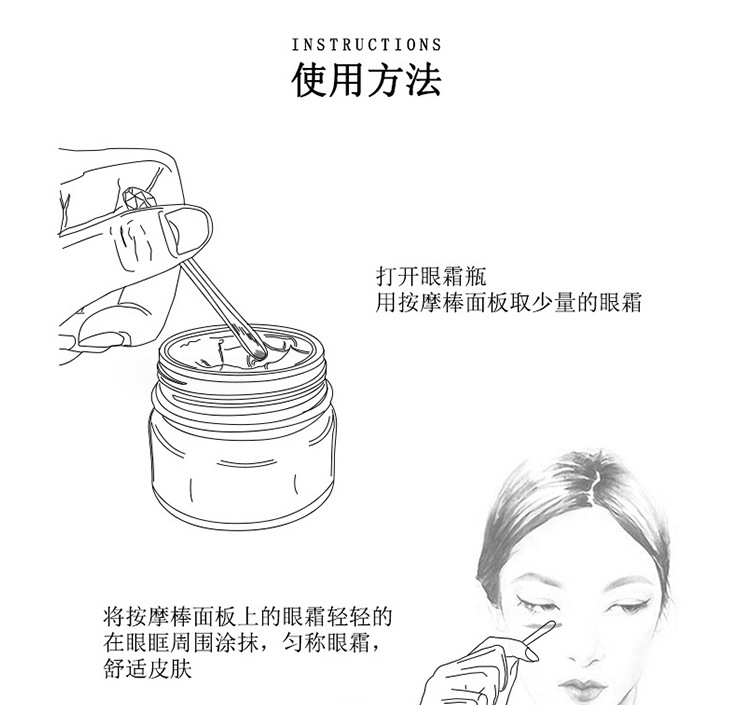 INSTRUCTIONS
使用方法

打开眼霜瓶
用按摩棒面板取少量的眼霜

将按摩棒面板上的眼霜轻轻的在眼眶周围涂抹，匀称眼霜，舒适皮肤