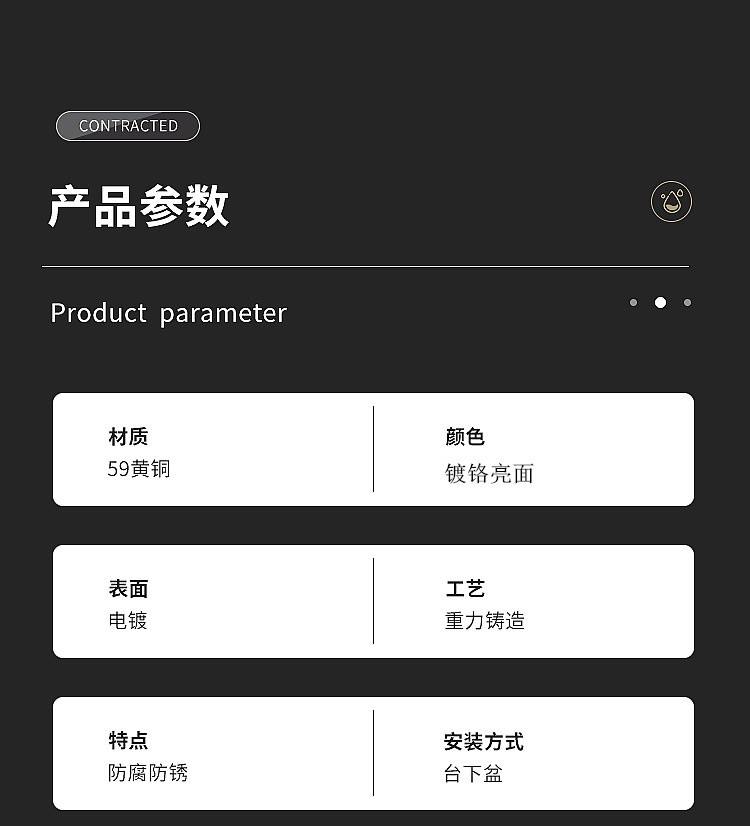 CONTRACTED

产品参数

Product parameter

材质
59黄铜

颜色
镀铬亮面

表面
电镀

工艺
重力铸造

特点
防腐防锈

安装方式
台下盆