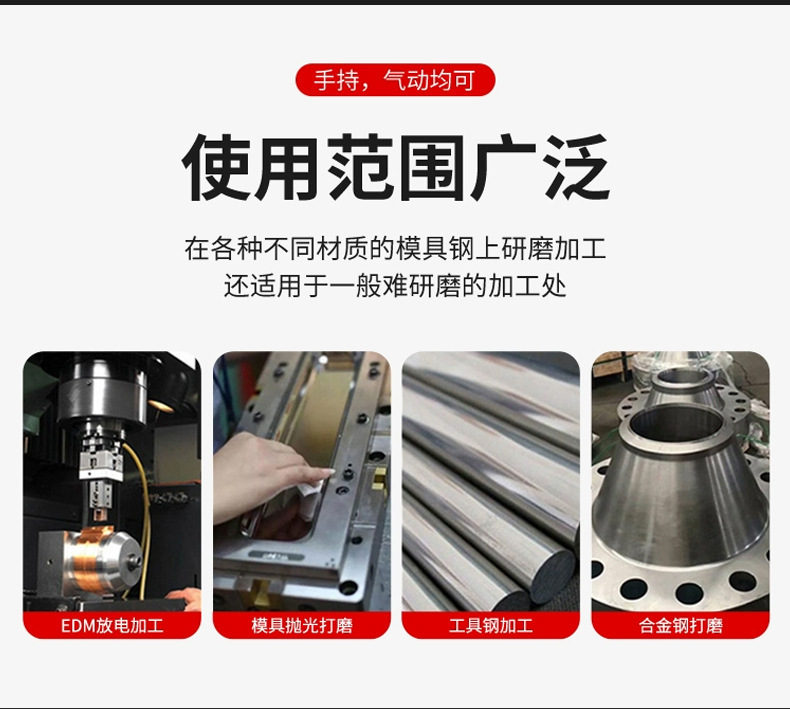 手持，气动均可

使用范围广泛

在各种不同材质的模具钢上研磨加工
还适用于一般难研磨的加工处

EDM放电加工

模具抛光打磨

工具钢加工

合金钢打磨