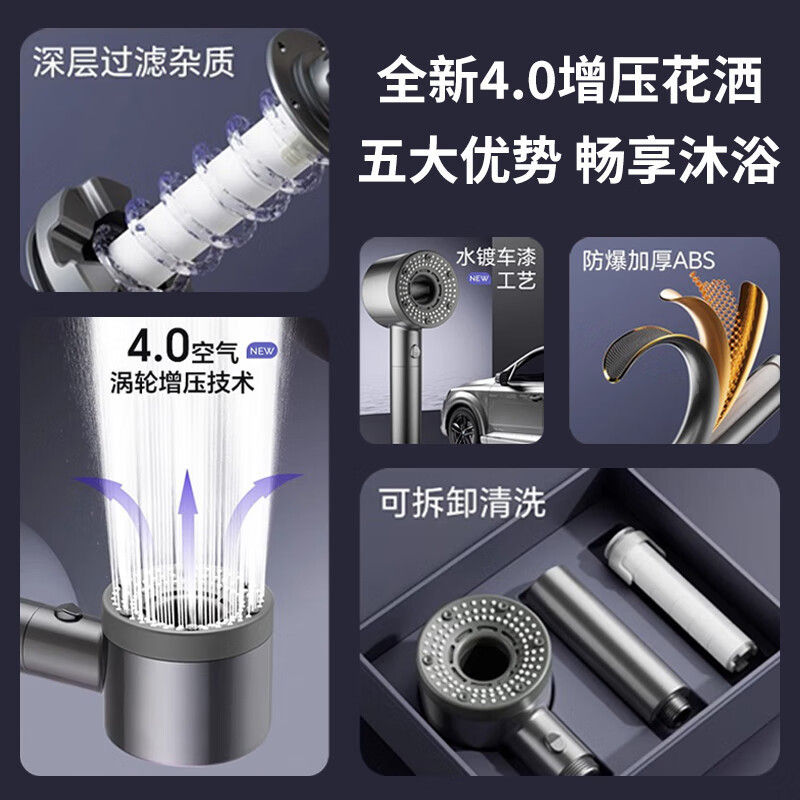 深层过滤杂质

全新4.0增压花洒
五大优势 畅享沐浴

水镀车漆
NEW 工艺

防爆加厚ABS

4.0空气 NEW
涡轮增压技术

可拆卸清洗