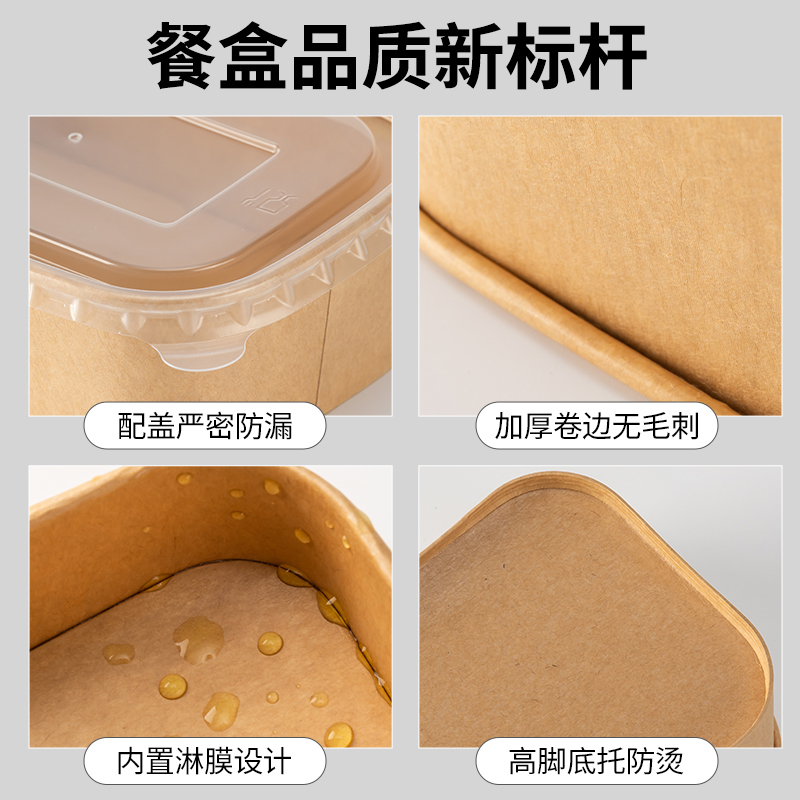 餐盒品质新标杆

配盖严密防漏

加厚卷边无毛刺

内置淋膜设计

高脚底托防烫