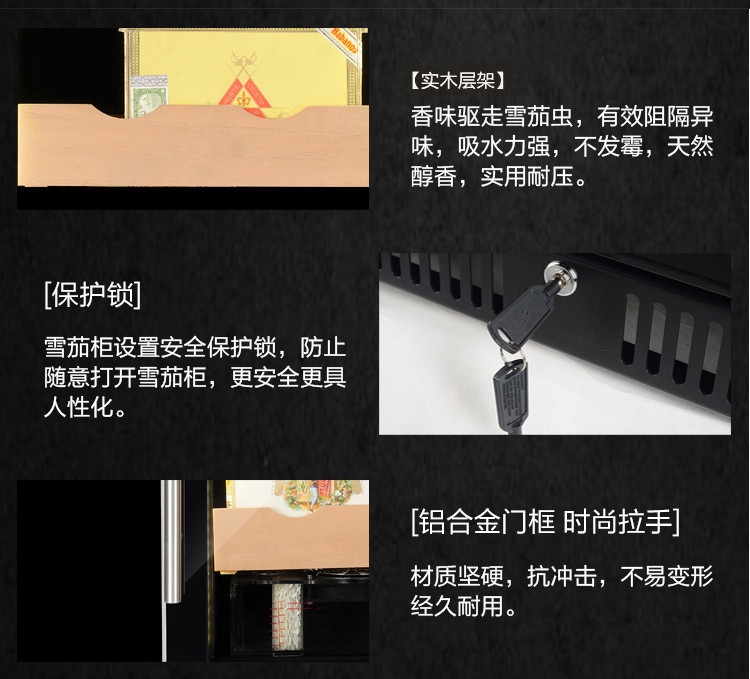 Habanos

【实木层架】

香味驱走雪茄虫，有效阻隔异味，吸水力强，不发霉，天然醇香，实用耐压。

[保护锁]

雪茄柜设置安全保护锁，防止随意打开雪茄柜，更安全更具人性化。

[铝合金门框 时尚拉手]

材质坚硬，抗冲击，不易变形经久耐用。