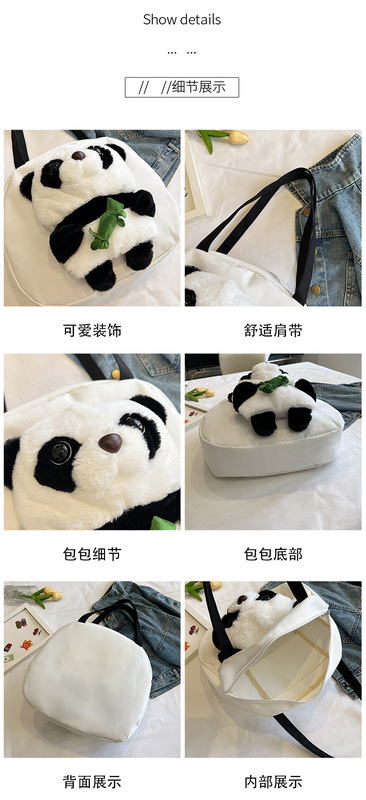 Show details

... ...

// //细节展示

可爱装饰

舒适肩带

包包细节

包包底部

背面展示

内部展示