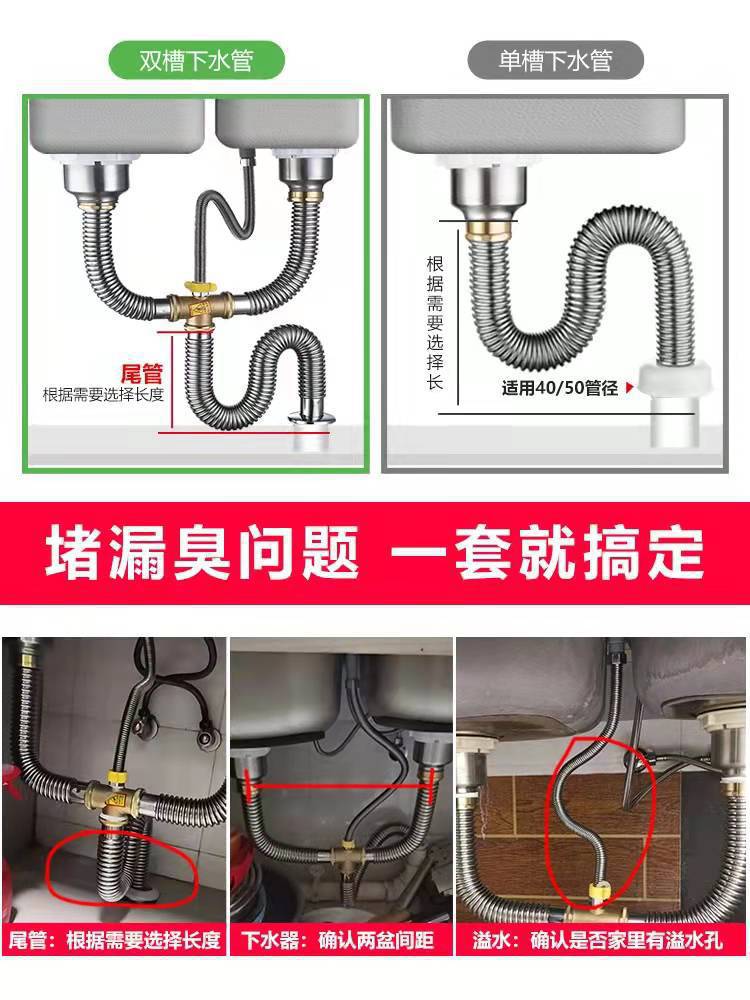 双槽下水管

单槽下水管

尾管
根据需要选择长度

根据需要选择长

适用40/50管径

堵漏臭问题 一套就搞定

尾管：根据需要选择长度

下水器：确认两盆间距

溢水：确认是否家里有溢水孔