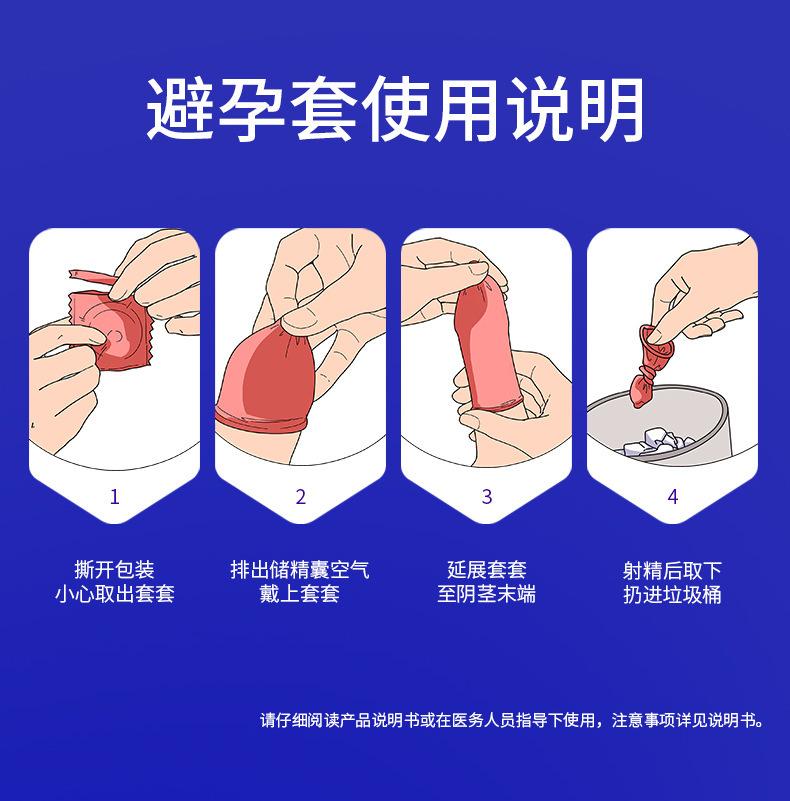 避孕套使用说明

1

撕开包装
小心取出套套

2

排出储精囊空气
戴上套套

3

延展套套
至阴茎末端

4

射精后取下
扔进垃圾桶

请仔细阅读产品说明书或在医务人员指导下使用，注意事项详见说明书。