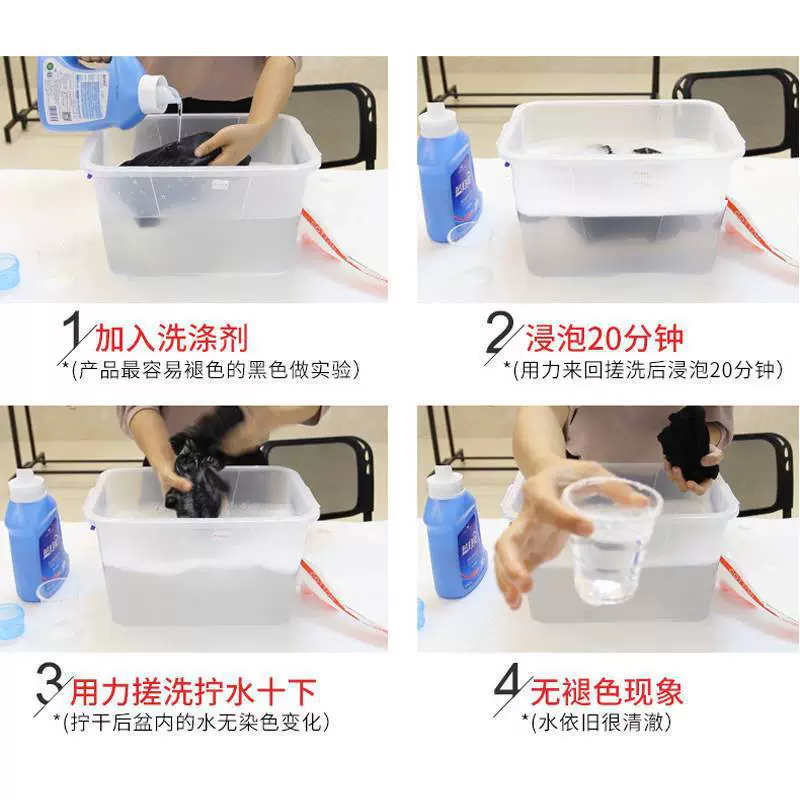 1 加入洗涤剂
*(产品最容易褪色的黑色做实验)

2 浸泡20分钟
*(用力来回搓洗后浸泡20分钟)

3 用力搓洗拧水十下
*(拧干后盆内的水无染色变化)

4 无褪色现象
*(水依旧很清澈)