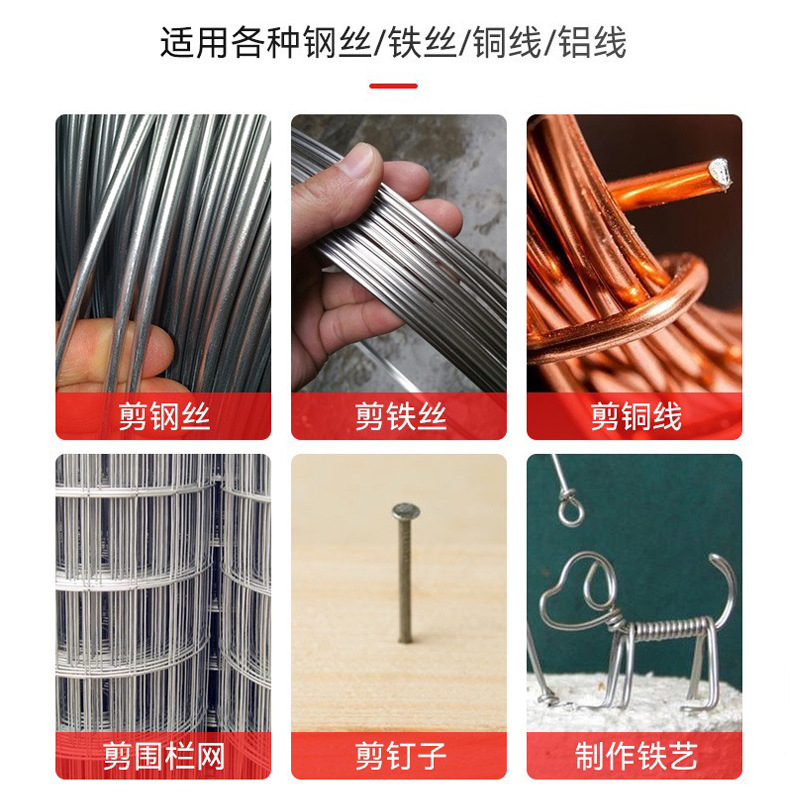 适用各种钢丝/铁丝/铜线/铝线

剪钢丝

剪铁丝

剪铜线

剪围栏网

剪钉子

制作铁艺