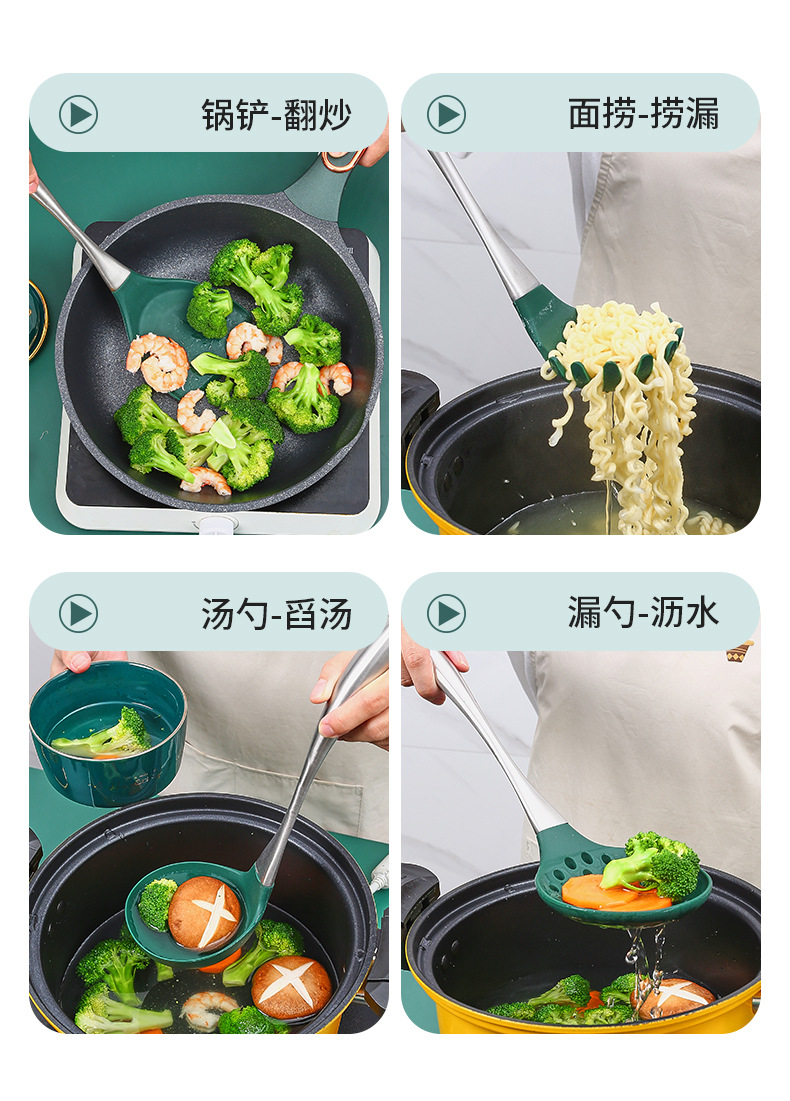 锅铲-翻炒

面捞-捞漏

汤勺-舀汤

漏勺-沥水