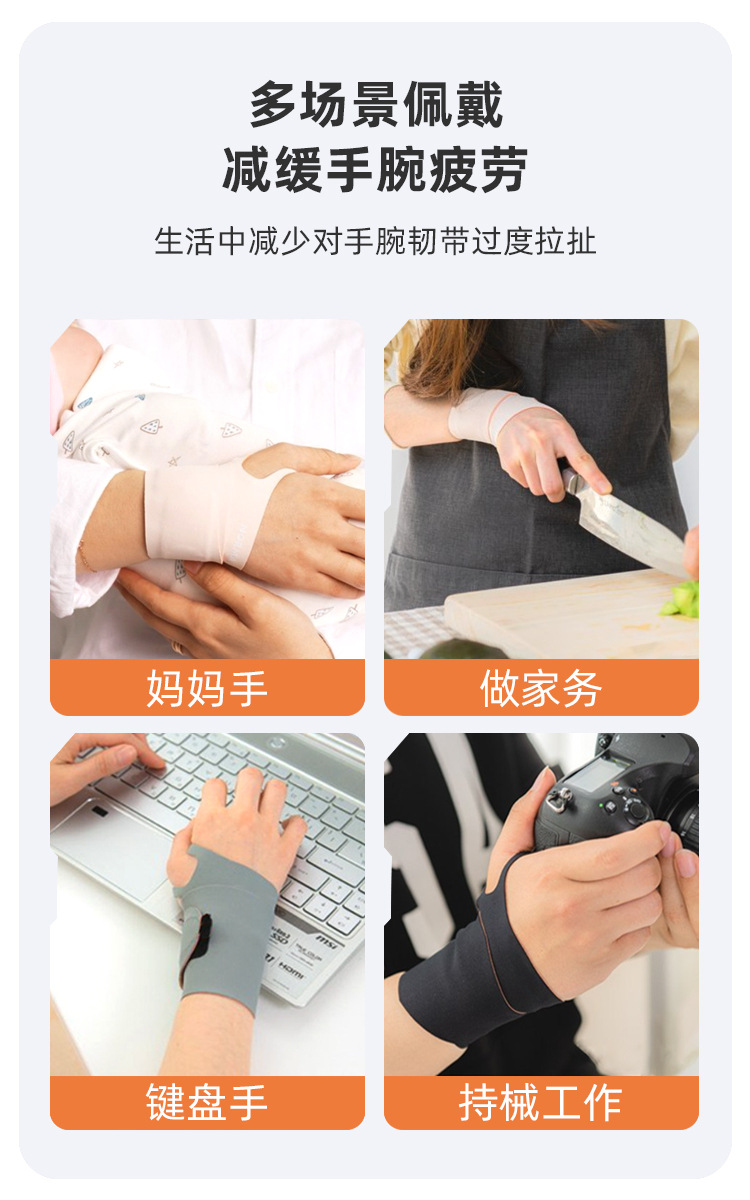 多场景佩戴
减缓手腕疲劳

生活中减少对手腕韧带过度拉扯

妈妈手

做家务

键盘手

持械工作