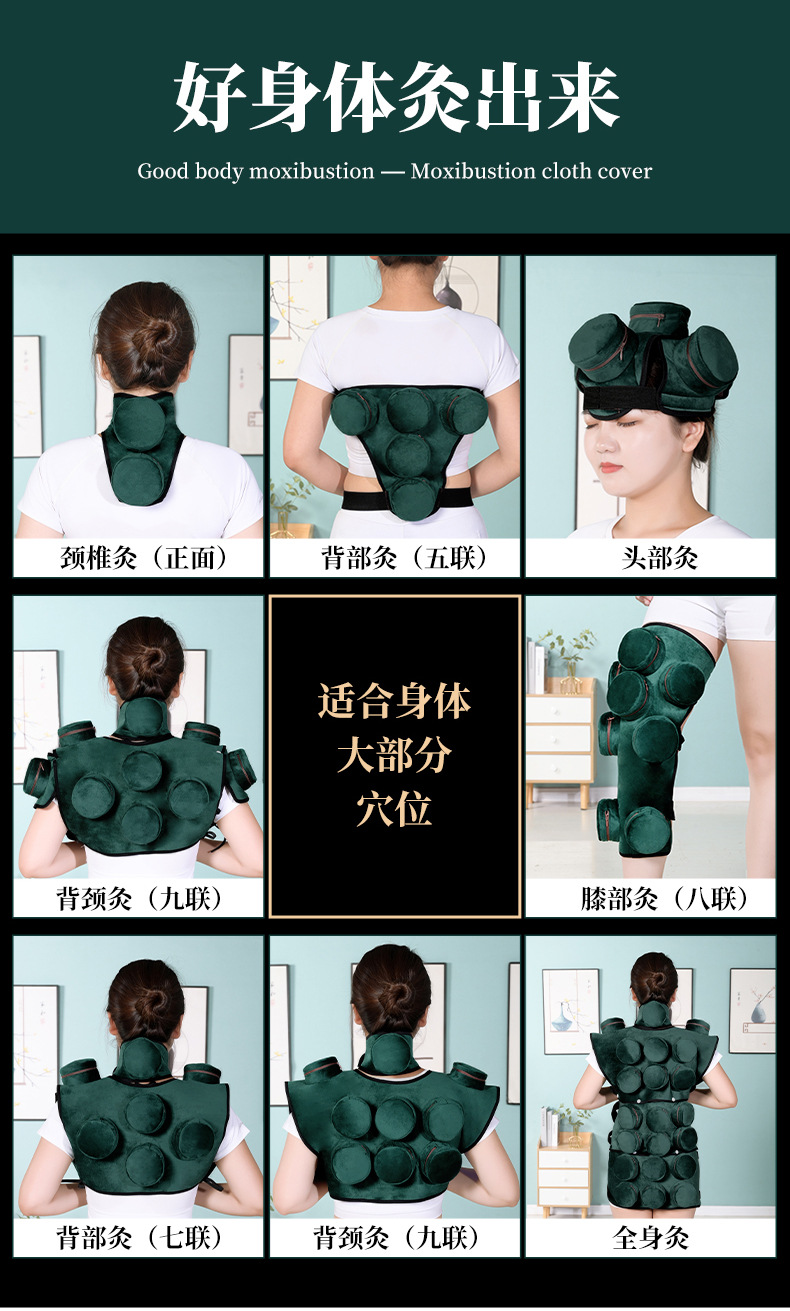 好身体灸出来

Good body moxibustion — Moxibustion cloth cover

颈椎灸（正面）

背部灸（五联）

头部灸

背颈灸（九联）

适合身体大部分穴位

膝部灸（八联）

背部灸（七联）

背颈灸（九联）

全身灸