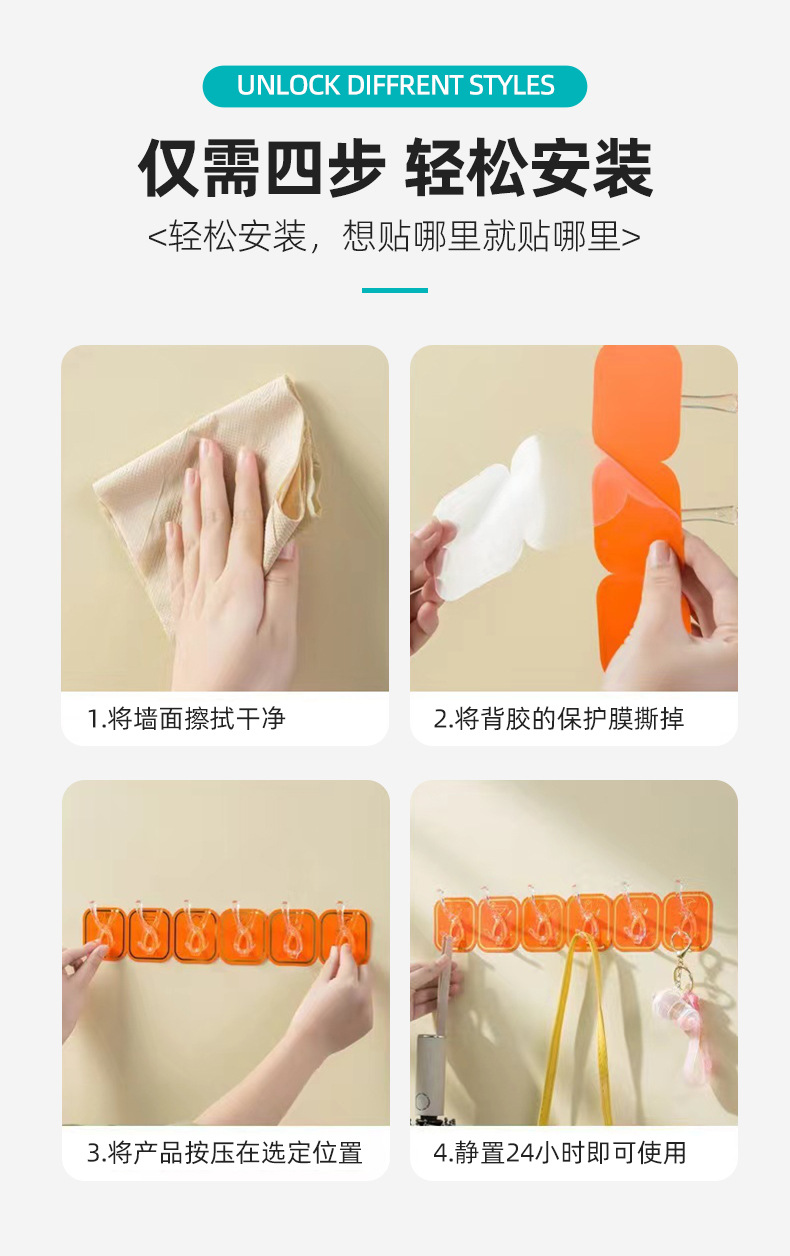 UNLOCK DIFFRENT STYLES

仅需四步 轻松安装

<轻松安装，想贴哪里就贴哪里>

1.将墙面擦拭干净

2.将背胶的保护膜撕掉

3.将产品按压在选定位置

4.静置24小时即可使用