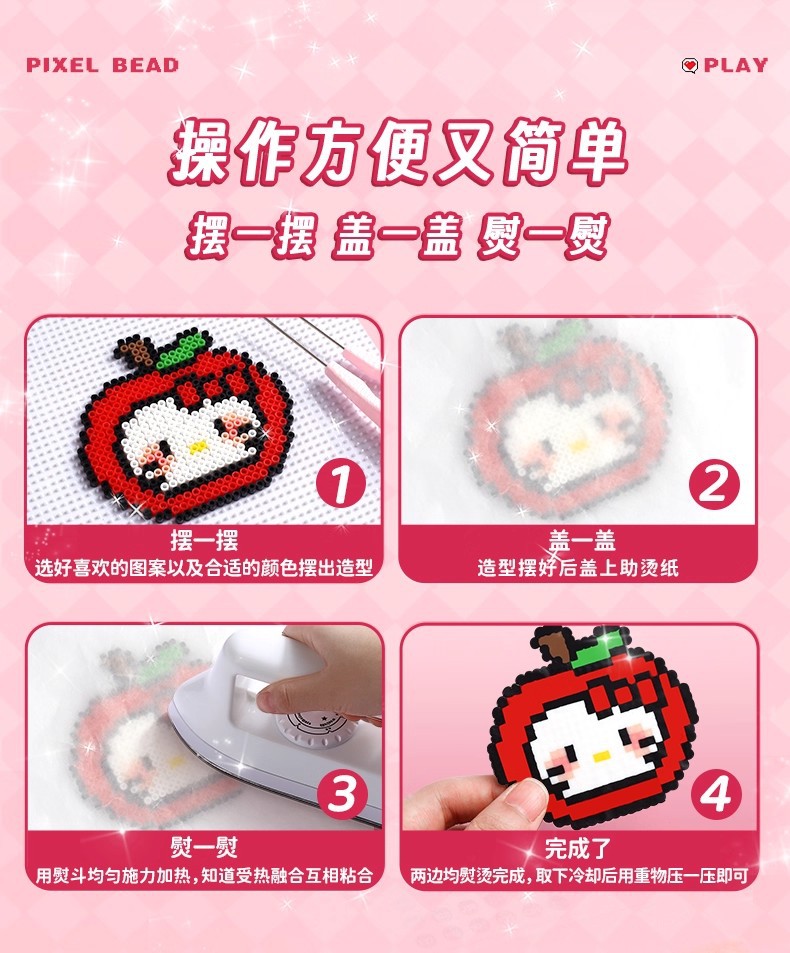 PIXEL BEAD

PLAY

操作方便又简单

摆一摆 盖一盖 熨一熨

1

摆一摆
选好喜欢的图案以及合适的颜色摆出造型

2

盖一盖
造型摆好后盖上助烫纸

3

熨一熨
用熨斗均匀施力加热，知道受热融合互相粘合

4

完成了
两边均熨烫完成，取下冷却后用重物压一压即可