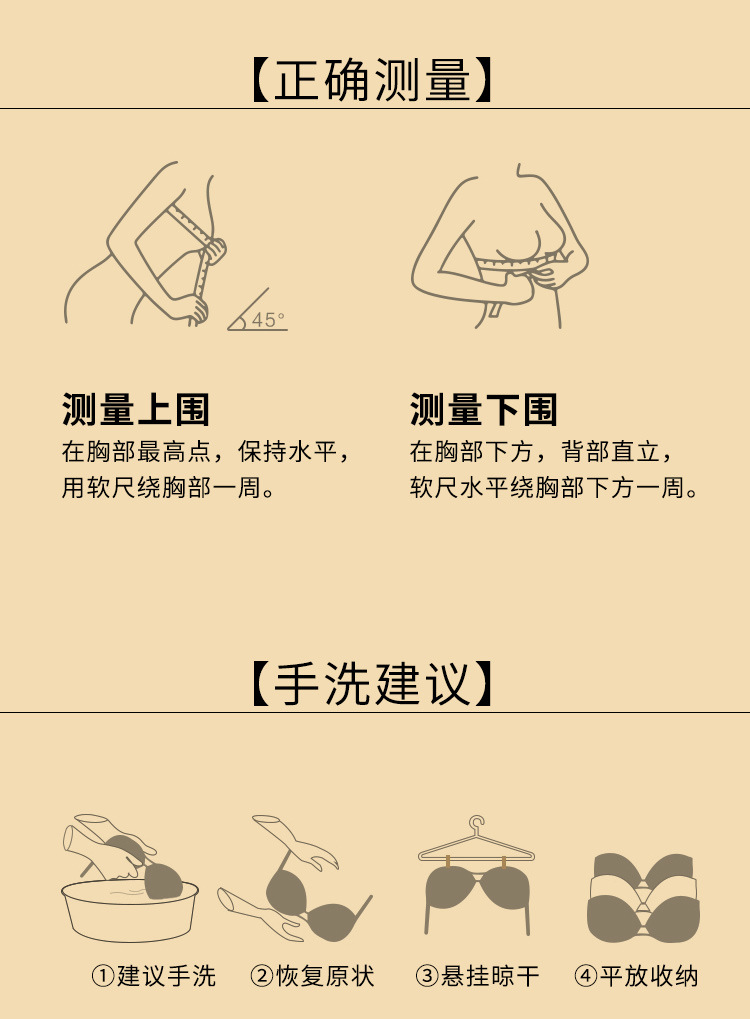 【正确测量】

45°

测量上围
在胸部最高点，保持水平，用软尺绕胸部一周。

测量下围
在胸部下方，背部直立，软尺水平绕胸部下方一周。

【手洗建议】

①建议手洗 ②恢复原状 ③悬挂晾干 ④平放收纳