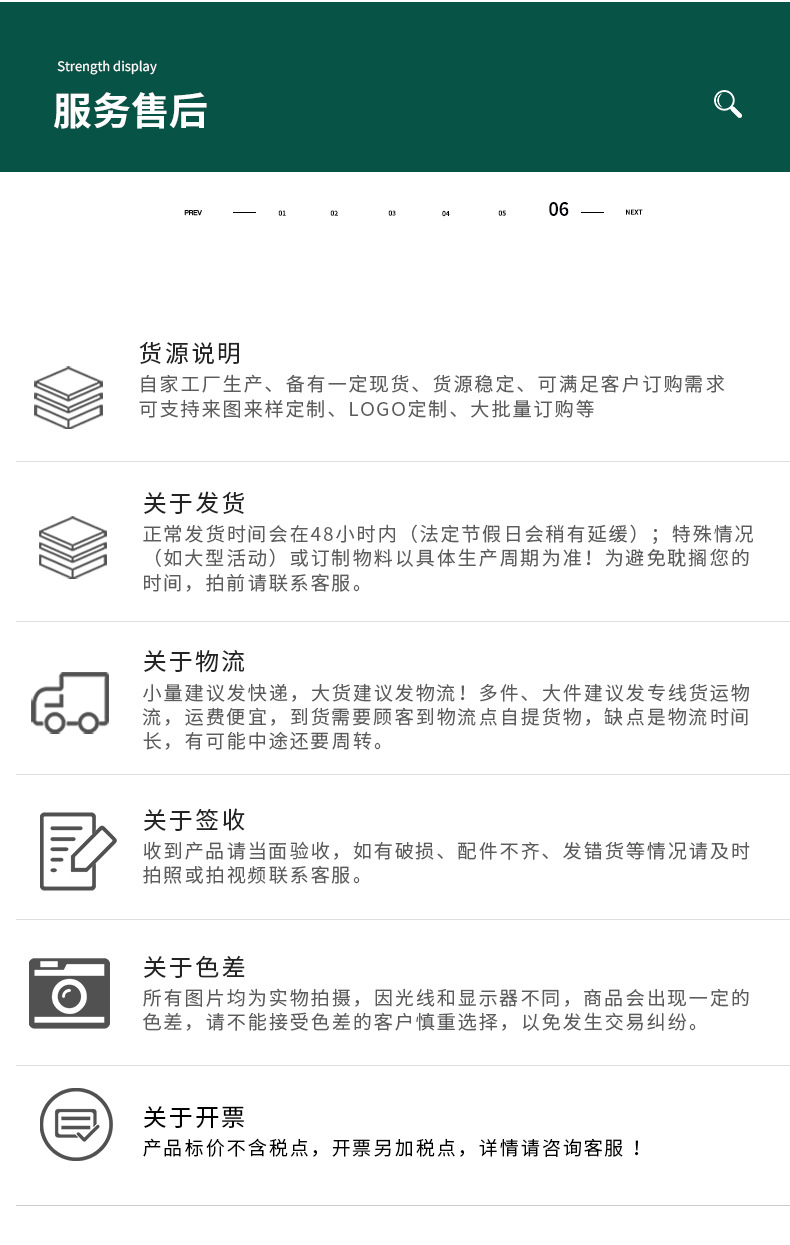 Strength display

服务售后

PREV 01 02 03 04 05 06 NEXT

货源说明

自家工厂生产、备有一定现货、货源稳定、可满足客户订购需求
可支持来图来样定制、LOGO定制、大批量订购等

关于发货

正常发货时间会在48小时内（法定节假日会稍有延缓）；特殊情况（如大型活动）或订制物料以具体生产周期为准！为避免耽搁您的时间，拍前请联系客服。

关于物流

小量建议发快递，大货建议发物流！多件、大件建议发专线货运物流，运费便宜，到货需要顾客到物流点自提货物，缺点是物流时间长，有可能中途还要周转。

关于签收

收到产品请当面验收，如有破损、配件不齐、发错货等情况请及时拍照或拍视频联系客服。

关于色差

所有图片均为实物拍摄，因光线和显示器不同，商品会出现一定的色差，请不能接受色差的客户慎重选择，以免发生交易纠纷。

关于开票

产品标价不含税点，开票另加税点，详情请咨询客服！