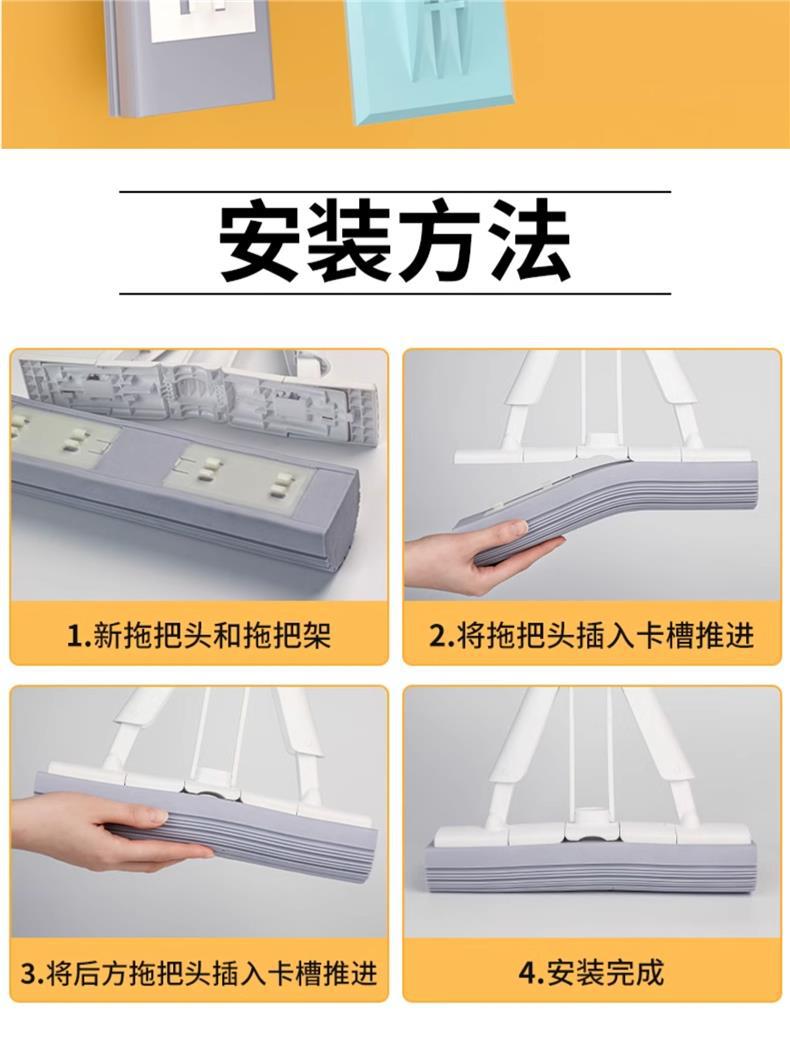 安装方法

1.新拖把头和拖把架

2.将拖把头插入卡槽推进

3.将后方拖把头插入卡槽推进

4.安装完成