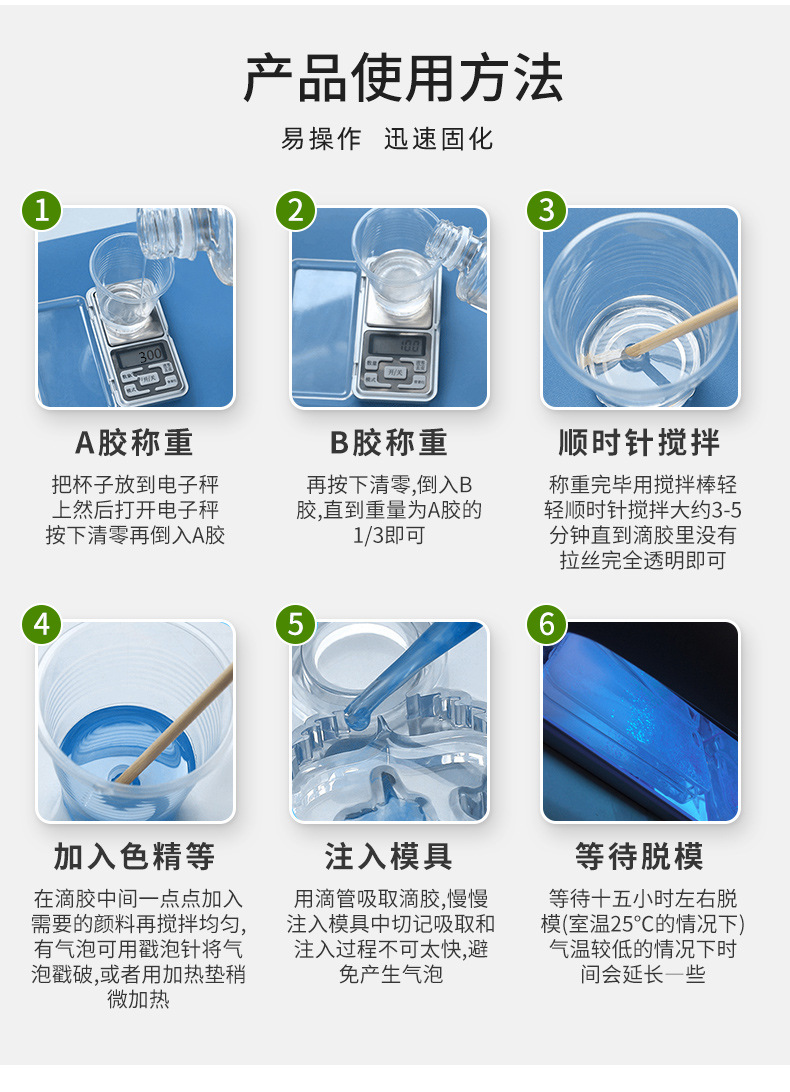 产品使用方法

易操作 迅速固化

1

300

A胶称重

把杯子放到电子秤上然后打开电子秤按下清零再倒入A胶

2

100

B胶称重

再按下清零,倒入B胶,直到重量为A胶的1/3即可

3

顺时针搅拌

称重完毕用搅拌棒轻轻顺时针搅拌大约3-5分钟直到滴胶里没有拉丝完全透明即可

4

加入色精等

在滴胶中间一点点加入需要的颜料再搅拌均匀,有气泡可用戳泡针将气泡戳破,或者用加热垫稍微加热

5

注入模具

用滴管吸取滴胶,慢慢注入模具中切记吸取和注入过程不可太快,避免产生气泡

6

等待脱模

等待十五小时左右脱模(室温25°C的情况下)气温较低的情况下时间会延长一些