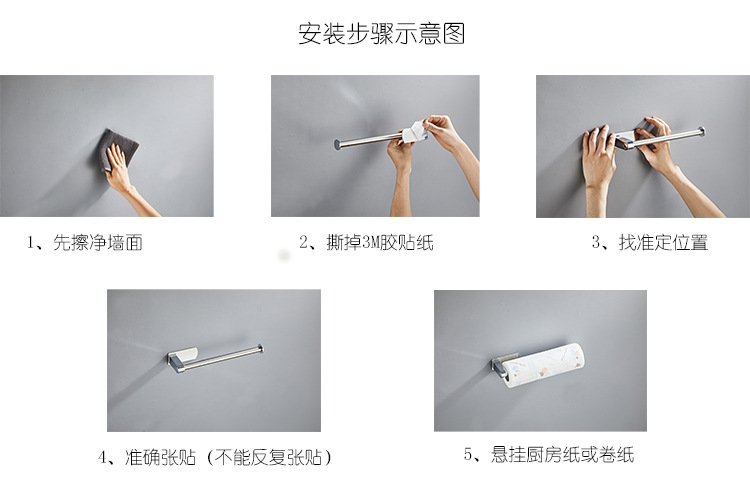 安装步骤示意图

1、先擦净墙面

2、撕掉3M胶贴纸

3、找准定位置

4、准确张贴（不能反复张贴）

5、悬挂厨房纸或卷纸