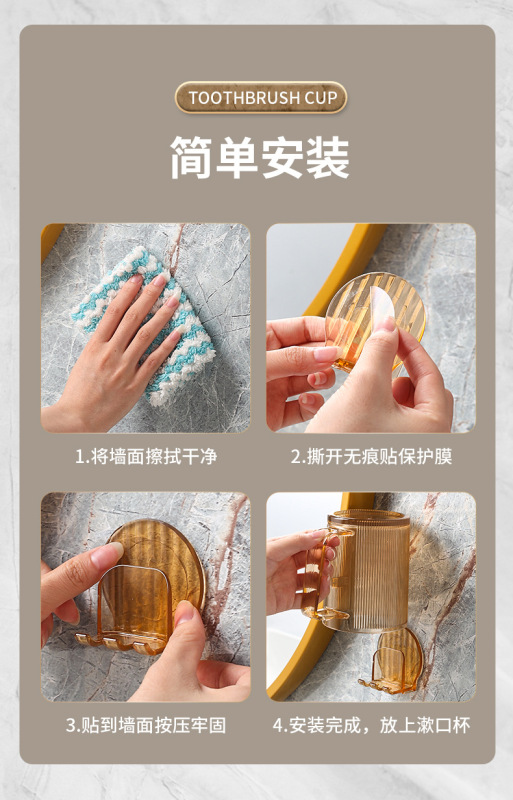 TOOTHBRUSH CUP

简单安装

1.将墙面擦拭干净

2.撕开无痕贴保护膜

3.贴到墙面按压牢固

4.安装完成，放上漱口杯