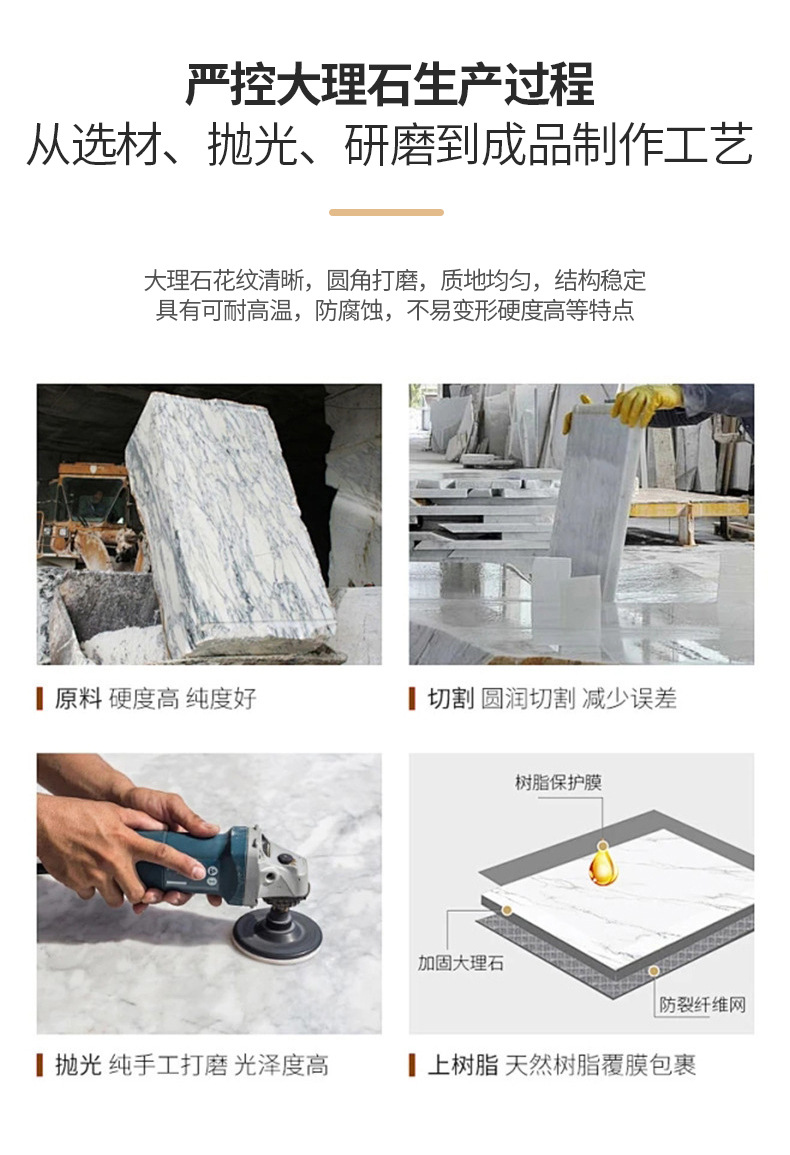 严控大理石生产过程
从选材、抛光、研磨到成品制作工艺

大理石花纹清晰，圆角打磨，质地均匀，结构稳定
具有可耐高温，防腐蚀，不易变形硬度高等特点

原料 硬度高 纯度好

切割 圆润切割 减少误差

抛光 纯手工打磨 光泽度高

树脂保护膜
加固大理石
防裂纤维网

上树脂 天然树脂覆膜包裹