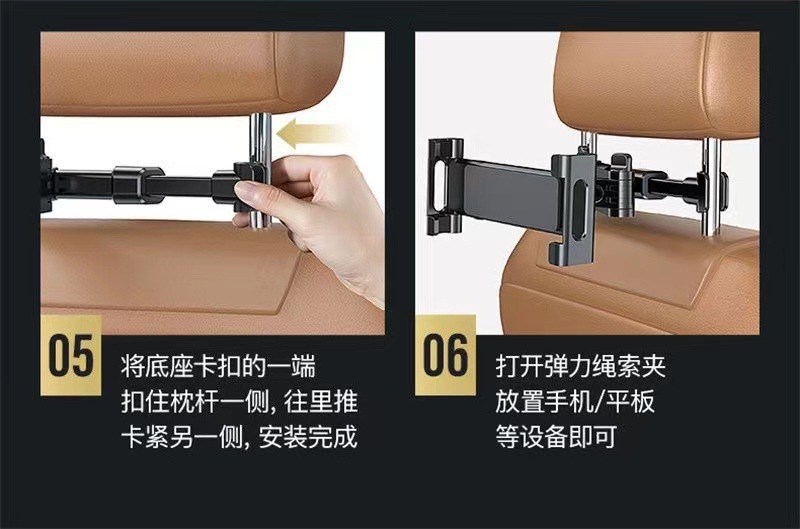 05

将底座卡扣的一端
扣住枕杆一侧, 往里推
卡紧另一侧, 安装完成

06

打开弹力绳索夹
放置手机/平板
等设备即可