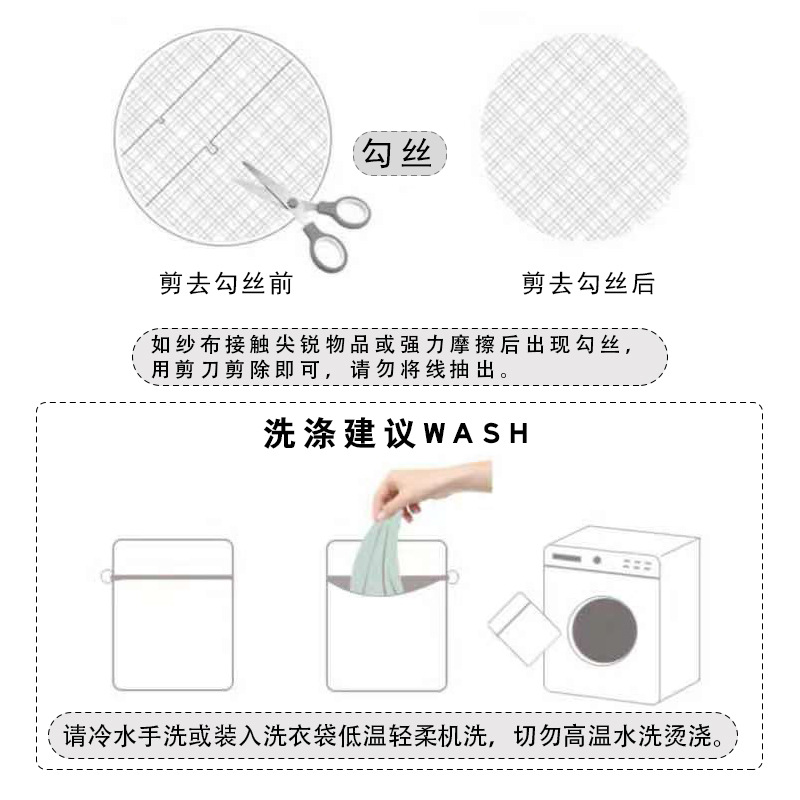 勾丝

剪去勾丝前

剪去勾丝后

如纱布接触尖锐物品或强力摩擦后出现勾丝，用剪刀剪除即可，请勿将线抽出。

洗涤建议WASH

请冷水手洗或装入洗衣袋低温轻柔机洗，切勿高温水洗烫浇。