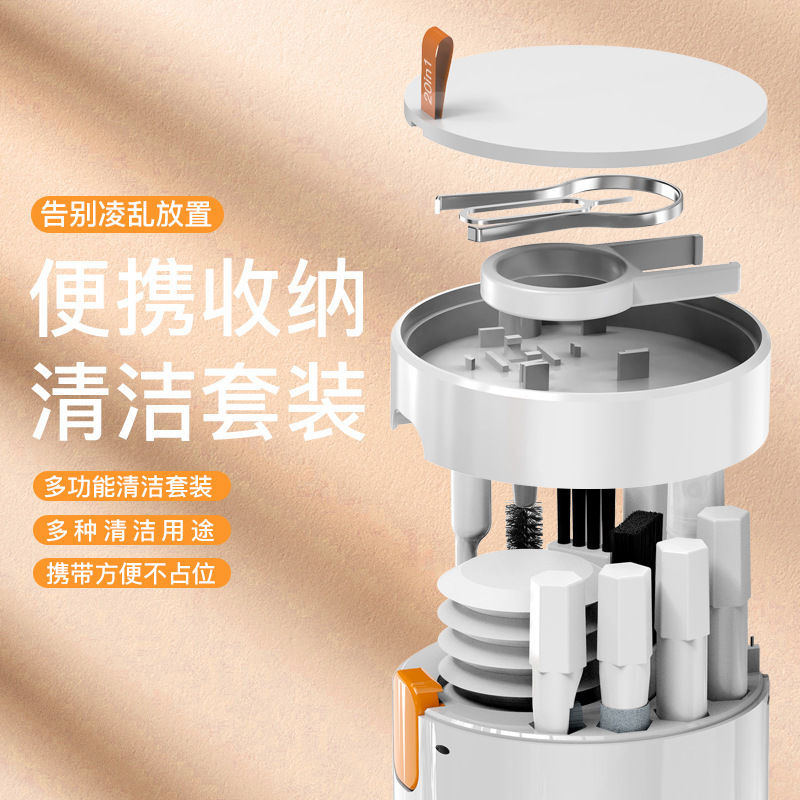 20in1

告别凌乱放置

便携收纳
清洁套装

多功能清洁套装

多种清洁用途

携带方便不占位