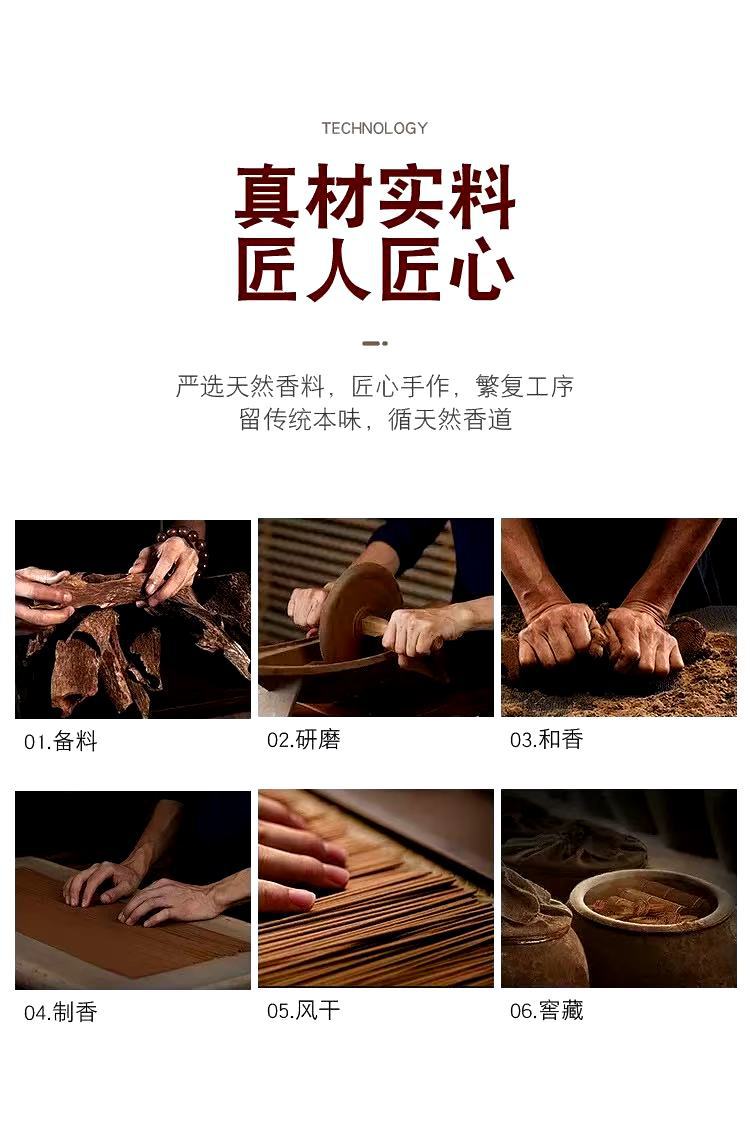 TECHNOLOGY

真材实料
匠人匠心

严选天然香料，匠心手作，繁复工序
留传统本味，循天然香道

01.备料

02.研磨

03.和香

04.制香

05.风干

06.窖藏