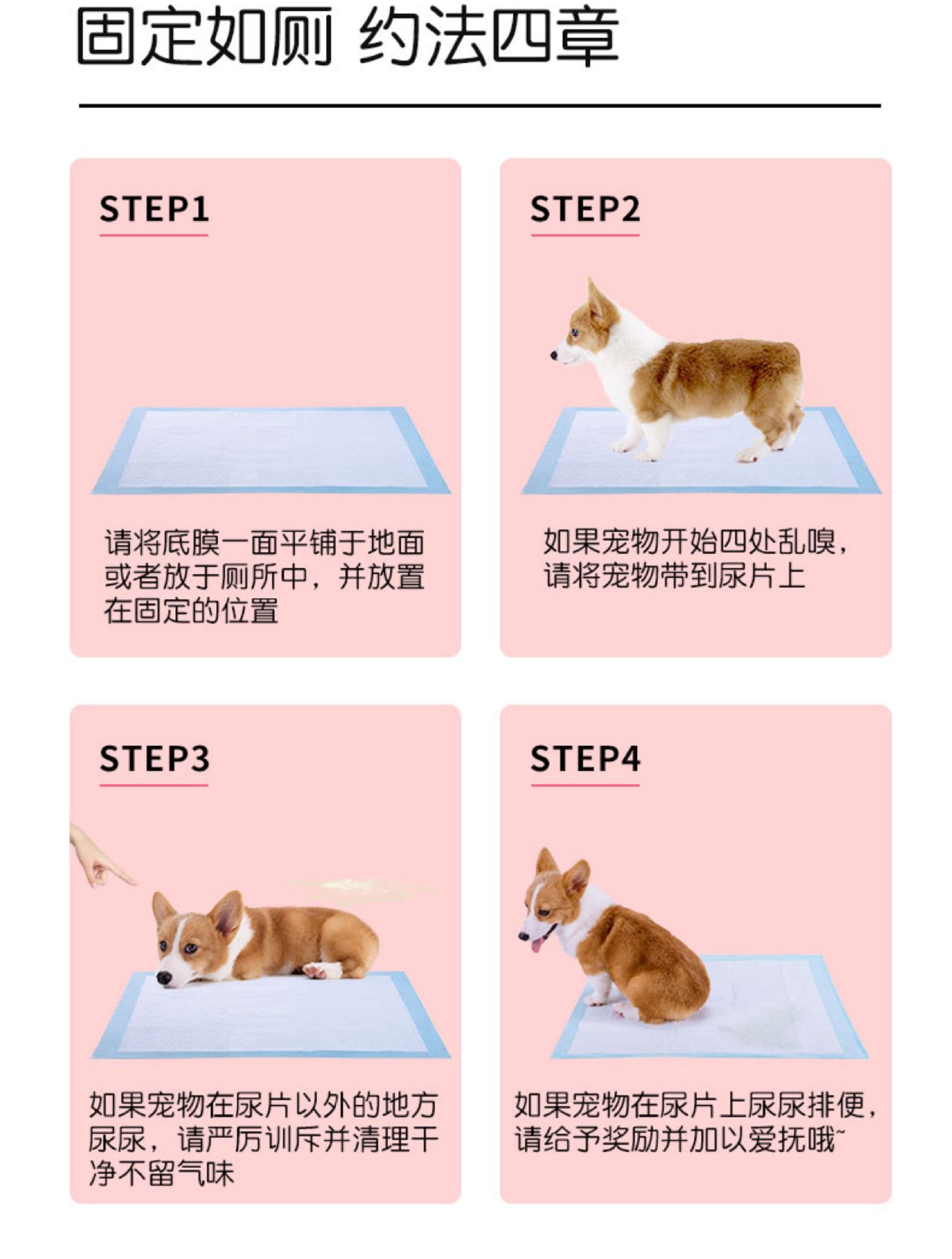 固定如厕 约法四章

STEP1

请将底膜一面平铺于地面或者放于厕所中，并放置在固定的位置

STEP2

如果宠物开始四处乱嗅，请将宠物带到尿片上

STEP3

如果宠物在尿片以外的地方尿尿，请严厉训斥并清理干净不留气味

STEP4

如果宠物在尿片上尿尿排便，请给予奖励并加以爱抚哦~