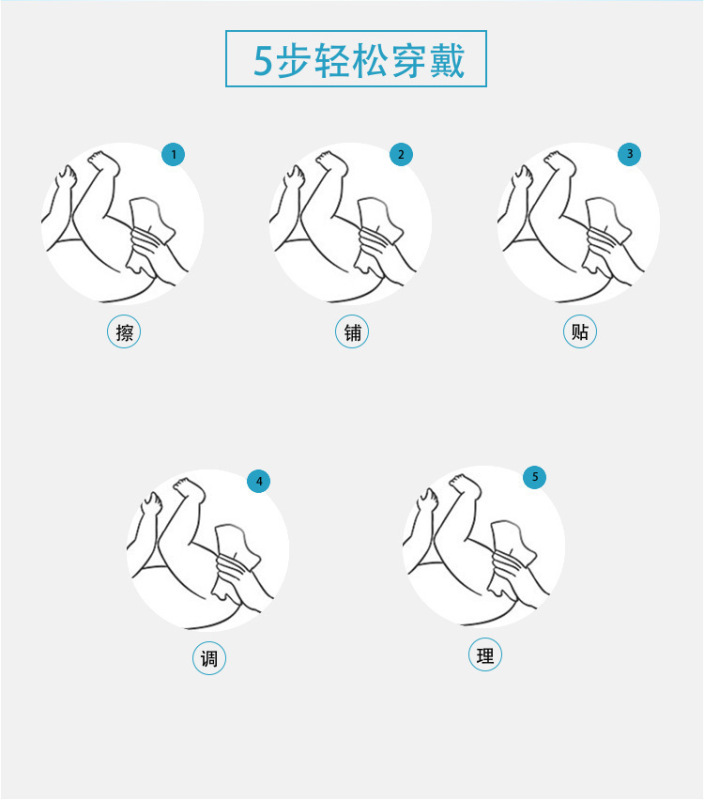 5步轻松穿戴

1
擦

2
铺

3
贴

4
调

5
理