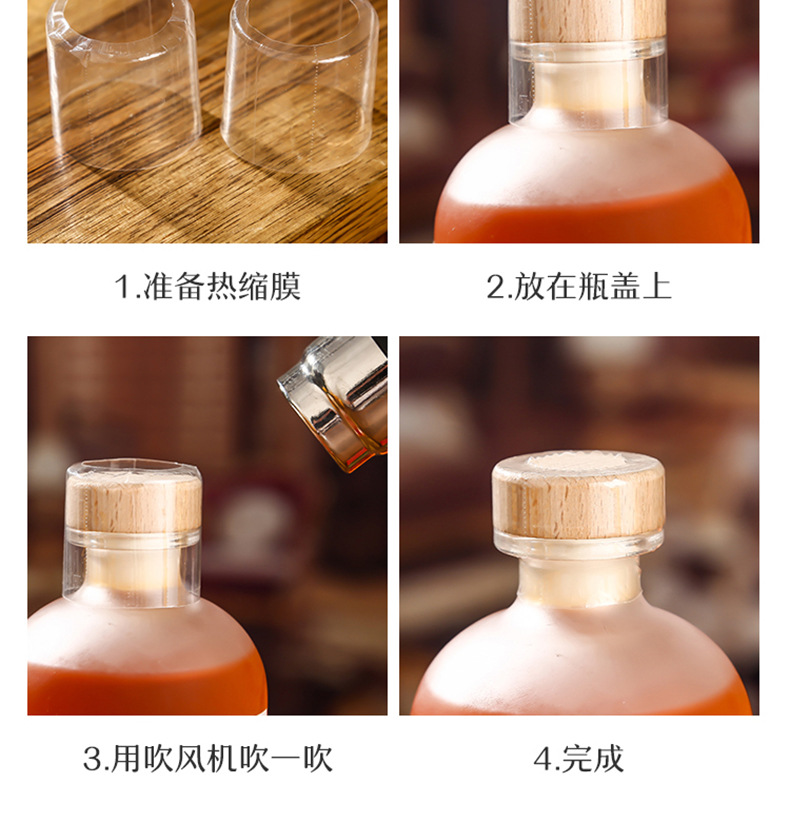 1.准备热缩膜

2.放在瓶盖上

3.用吹风机吹一吹

4.完成