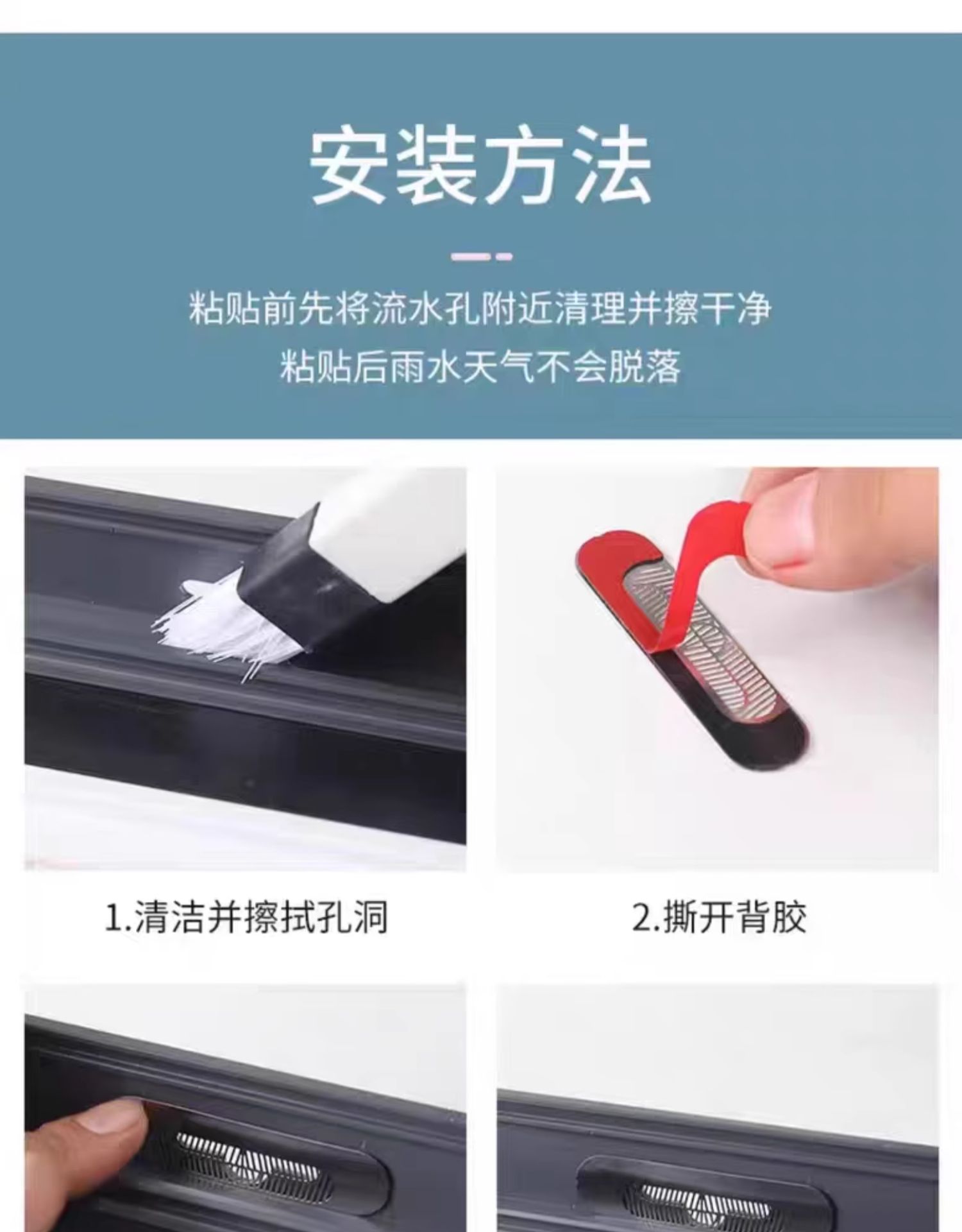 安装方法

粘贴前先将流水孔附近清理并擦干净
粘贴后雨水天气不会脱落

1.清洁并擦拭孔洞

2.撕开背胶