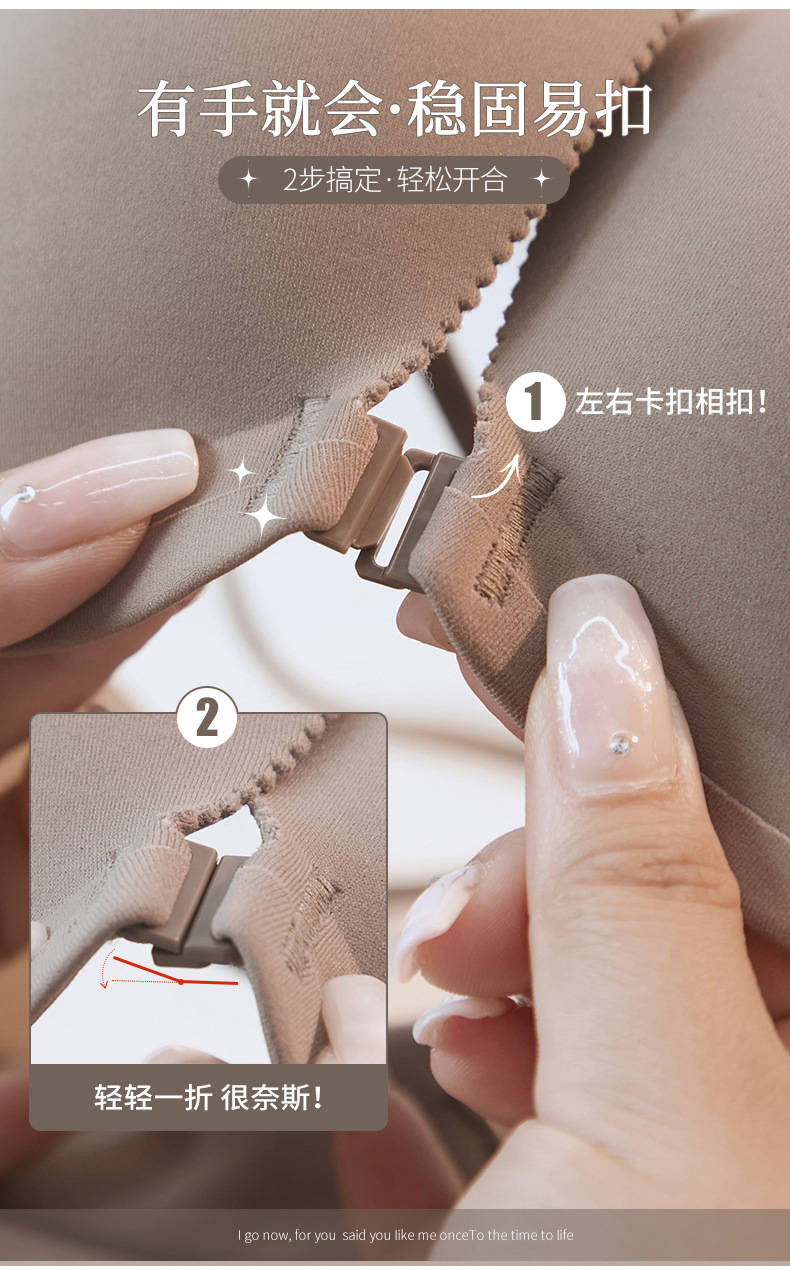 有手就会·稳固易扣

2步搞定·轻松开合

1 左右卡扣相扣！

2

轻轻一折 很奈斯！

I go now, for you said you like me onceTo the time to life