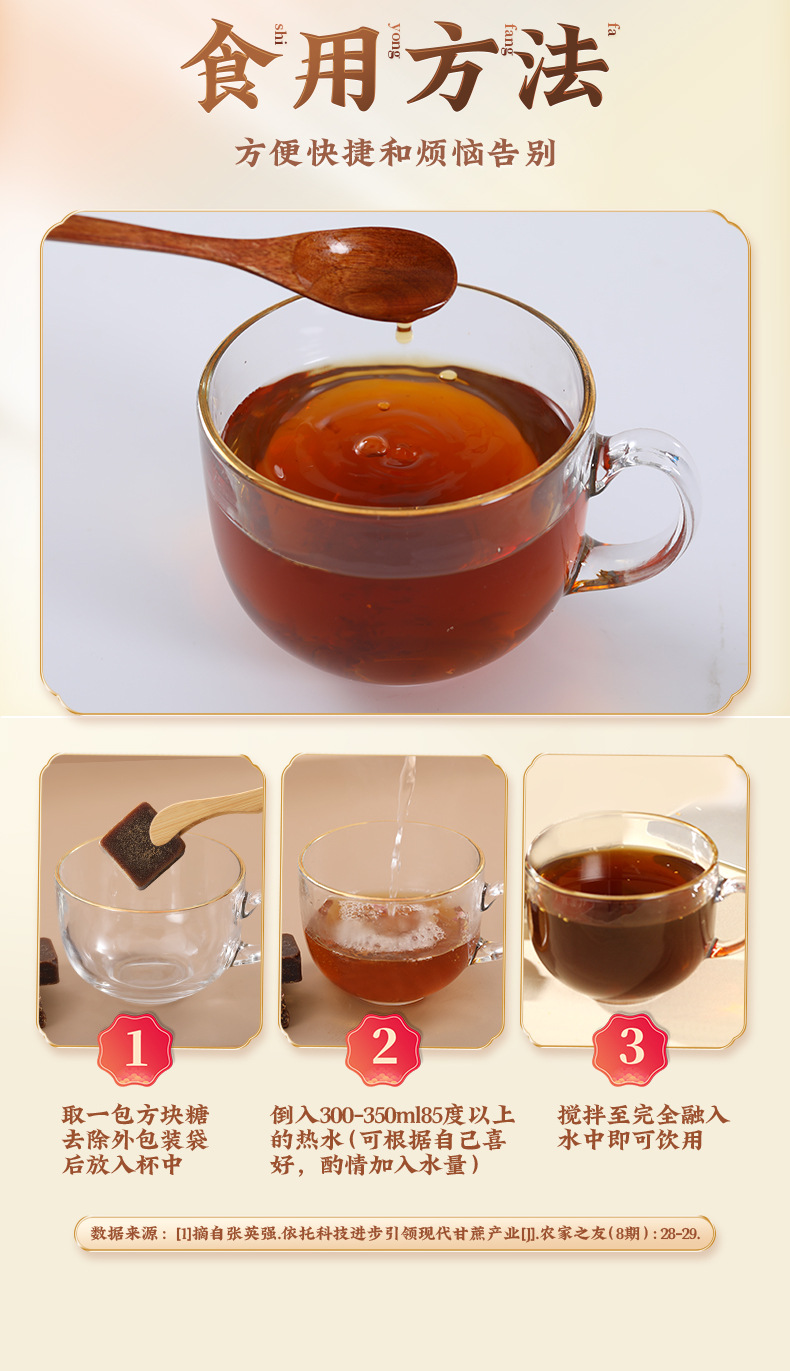 shi yong fang fa
食用方法

方便快捷和烦恼告别

1
取一包方块糖去除外包装袋后放入杯中

2
倒入300-350ml85度以上的热水(可根据自己喜好，酌情加入水量)

3
搅拌至完全融入水中即可饮用

数据来源：[1]摘自张英强.依托科技进步引领现代甘蔗产业[J].农家之友(8期)：28-29.