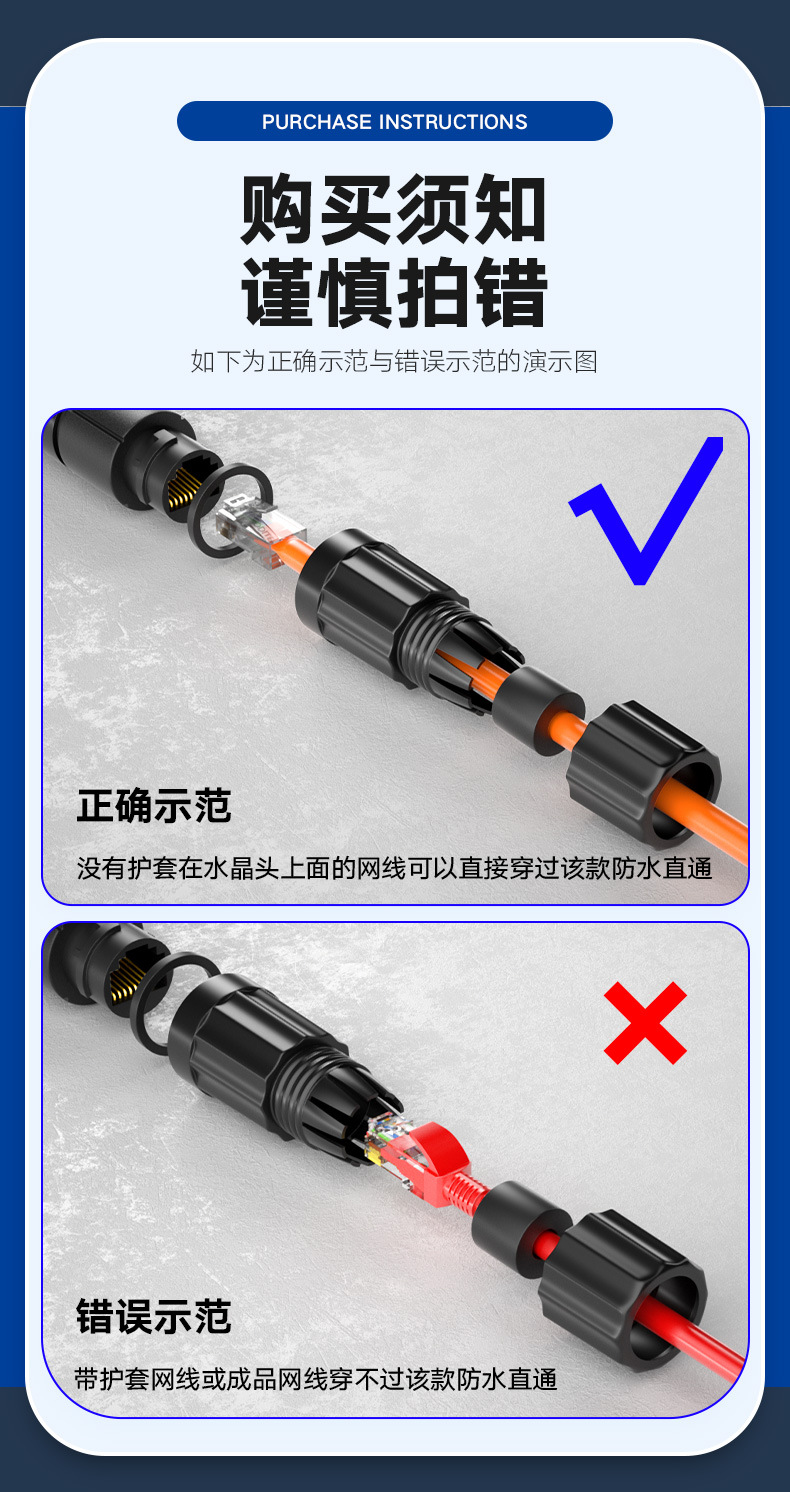 PURCHASE INSTRUCTIONS

购买须知
谨慎拍错

如下为正确示范与错误示范的演示图

正确示范

没有护套在水晶头上面的网线可以直接穿过该款防水直通

错误示范

带护套网线或成品网线穿不过该款防水直通