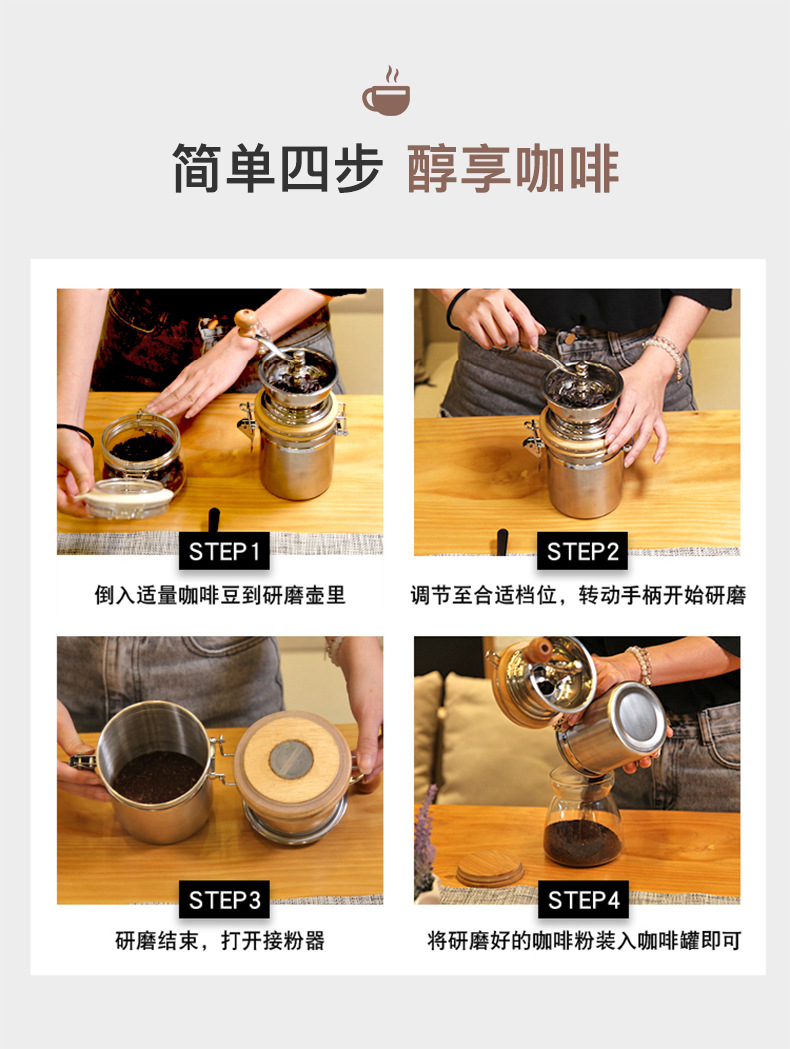 简单四步 醇享咖啡

STEP1
倒入适量咖啡豆到研磨壶里

STEP2
调节至合适档位，转动手柄开始研磨

STEP3
研磨结束，打开接粉器

STEP4
将研磨好的咖啡粉装入咖啡罐即可