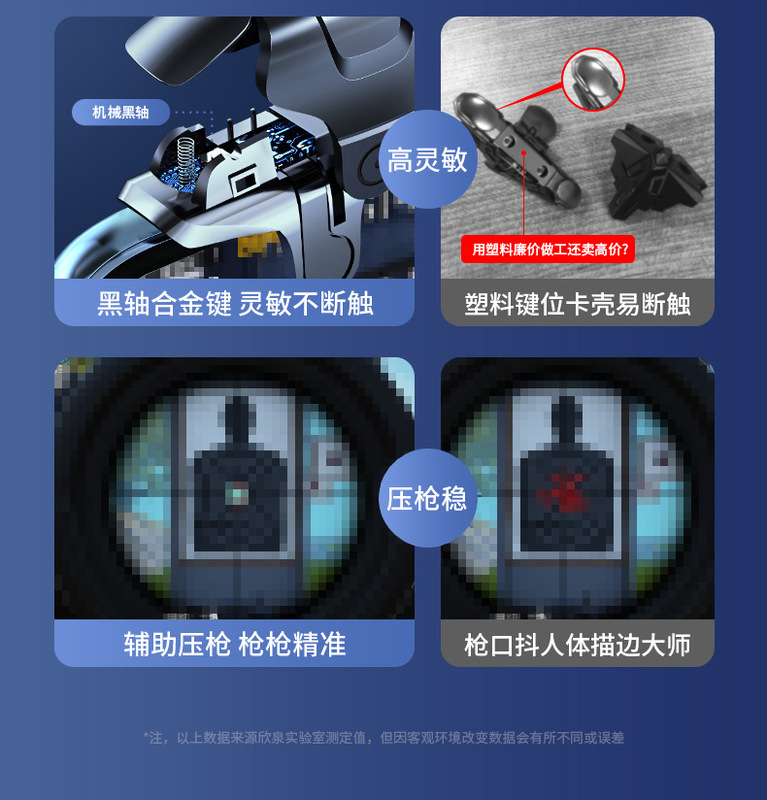 机械黑轴

高灵敏

用塑料廉价做工还卖高价?

黑轴合金键 灵敏不断触

塑料键位卡壳易断触

压枪稳

辅助压枪 枪枪精准

枪口抖人体描边大师

*注，以上数据来源欣泉实验室测定值，但因客观环境改变数据会有所不同或误差