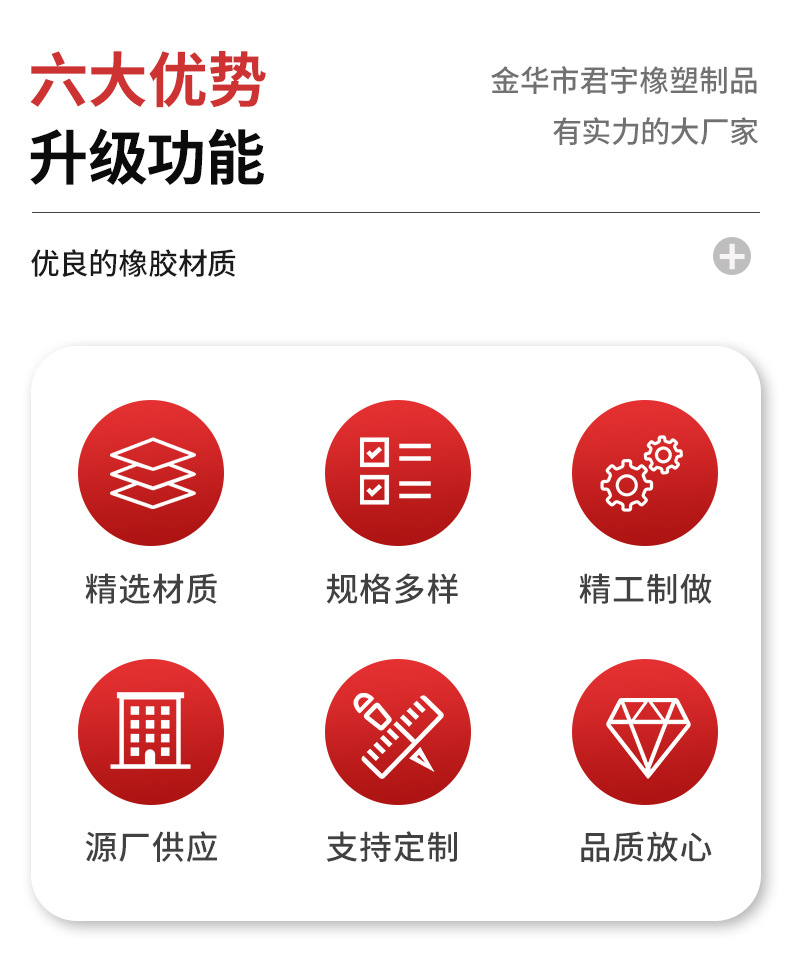 六大优势
升级功能

金华市君宇橡塑制品
有实力的大厂家

优良的橡胶材质

精选材质

规格多样

精工制做

源厂供应

支持定制

品质放心