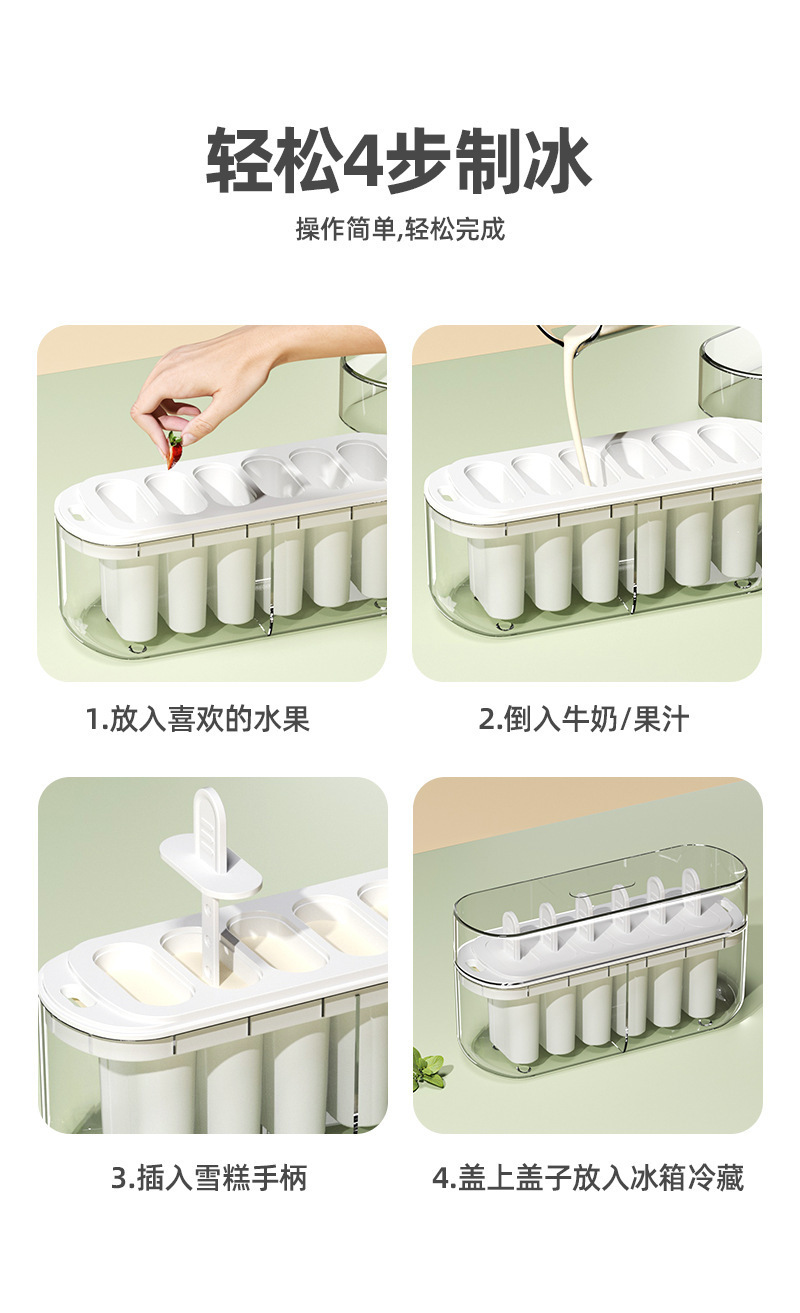 轻松4步制冰

操作简单,轻松完成

1.放入喜欢的水果

2.倒入牛奶/果汁

3.插入雪糕手柄

4.盖上盖子放入冰箱冷藏