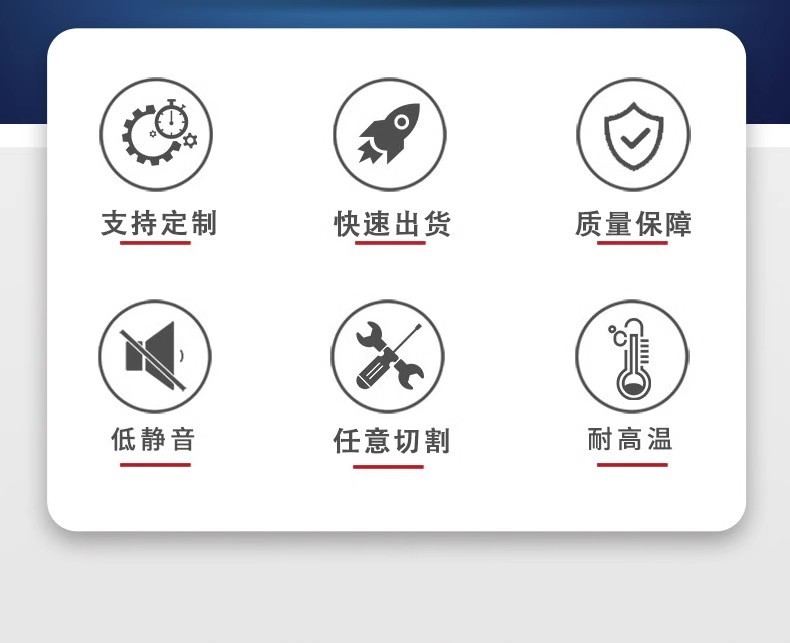 支持定制

快速出货

质量保障

低静音

任意切割

耐高温